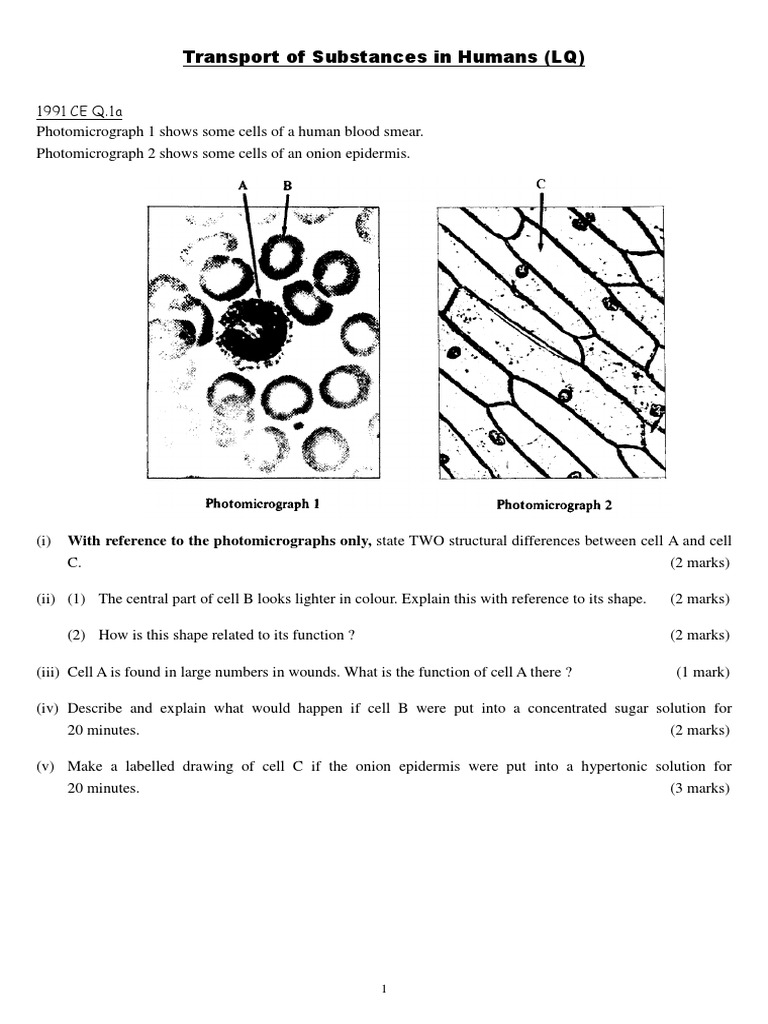 Transport of Substances in Humans (LQ)

1991 CE Q.1a
Photomicrograph 1 shows some cells of a human blood smear.
Photomicrograph 2 shows some cells of an onion epidermis.

A B

C

Photomicrograph 1

Photomicrograph 2

(i) With reference to the photomicrographs only, state TWO structural differences between cell A and cell C. (2 marks)

(ii) (1) The central part of cell B looks lighter in colour. Explain this with reference to its shape. (2 marks)

(2) How is this shape related to its function ? (2 marks)

(iii) Cell A is found in large numbers in wounds. What is the function of cell A there ? (1 mark)

(iv) Describe and explain what would happen if cell B were put into a concentrated sugar solution for 20 minutes. (2 marks)

(v) Make a labelled drawing of cell C if the onion epidermis were put into a hypertonic solution for 20 minutes. (3 marks)

1