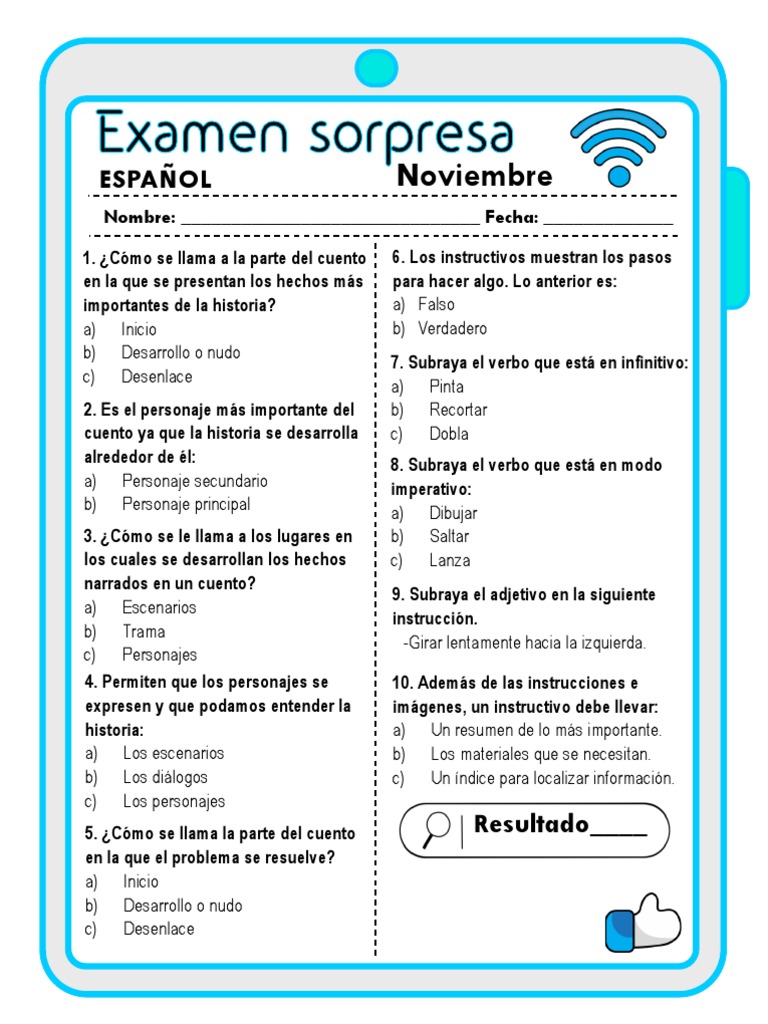 Examen sorpresa
ESPAÑOL
Noviembre

Nombre: ______________________________ Fecha: _____________

1. ¿Cómo se llama a la parte del cuento en la que se presentan los hechos más importantes de la historia?
a) Inicio
b) Desarrollo o nudo
c) Desenlace

2. Es el personaje más importante del cuento ya que la historia se desarrolla alrededor de él:
a) Personaje secundario
b) Personaje principal

3. ¿Cómo se le llama a los lugares en los cuales se desarrollan los hechos narrados en un cuento?
a) Escenarios
b) Trama
c) Personajes

4. Permiten que los personajes se expresen y que podamos entender la historia:
a) Los escenarios
b) Los diálogos
c) Los personajes

5. ¿Cómo se llama la parte del cuento en la que el problema se resuelve?
a) Inicio
b) Desarrollo o nudo
c) Desenlace

6. Los instructivos muestran los pasos para hacer algo. Lo anterior es:
a) Falso
b) Verdadero

7. Subraya el verbo que está en infinitivo:
a) Pinta
b) Recortar
c) Dobla

8. Subraya el verbo que está en modo imperativo:
a) Dibujar
b) Saltar
c) Lanza

9. Subraya el adjetivo en la siguiente instrucción.
-Girar lentamente hacia la izquierda.

10. Además de las instrucciones e imágenes, un instructivo debe llevar:
a) Un resumen de lo más importante.
b) Los materiales que se necesitan.
c) Un índice para localizar información.

Resultado_____