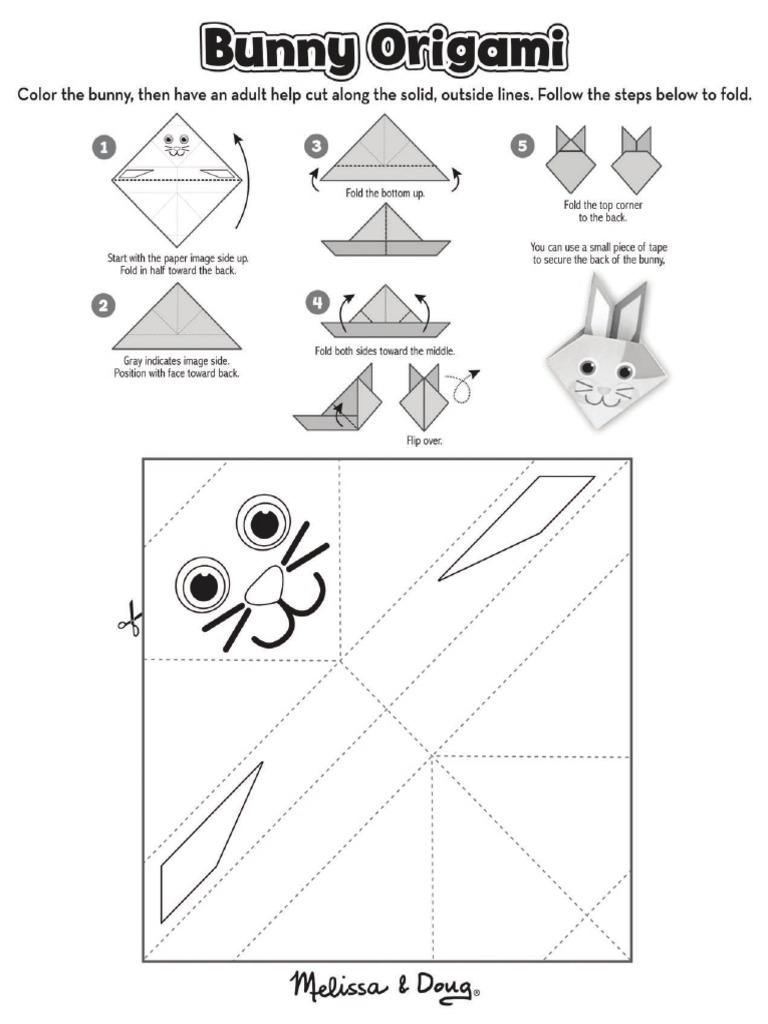 Bunny Origami

Color the bunny, then have an adult help cut along the solid, outside lines. Follow the steps below to fold.

1
Start with the paper image side up. Fold in half toward the back.

2
Gray indicates image side. Position with face toward back.

3
Fold the bottom up.

4
Fold both sides toward the middle.

Flip over.

5
Fold the top corner to the back.

You can use a small piece of tape to secure the back of the bunny.

Melissa & Doug®