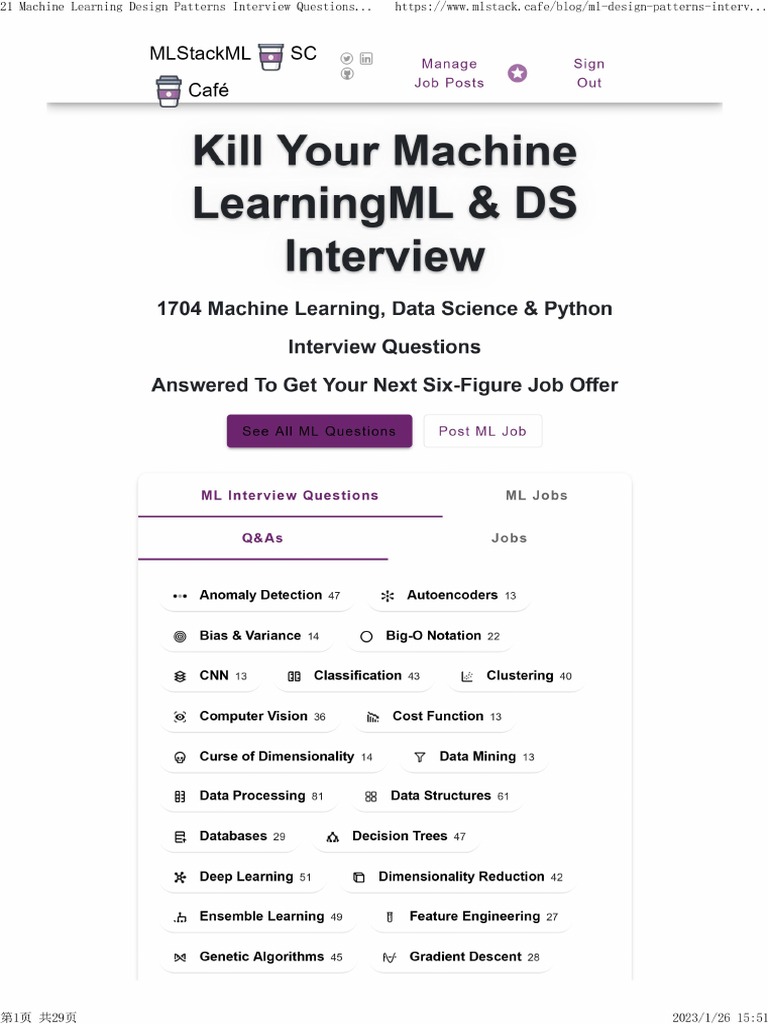 21 Machine Learning Design Patterns Interview Questions... https://www.mlstack.cafe/blog/ml-design-patterns-interv...

MLStackML SC Café

Manage Job Posts

Sign Out

Kill Your Machine LearningML & DS Interview

1704 Machine Learning, Data Science & Python Interview Questions

Answered To Get Your Next Six-Figure Job Offer

See All ML Questions

Post ML Job

ML Interview Questions

ML Jobs

Q&As

Jobs

Anomaly Detection 47
Autoencoders 13
Bias & Variance 14
Big-O Notation 22
CNN 13
Classification 43
Clustering 40
Computer Vision 36
Cost Function 13
Curse of Dimensionality 14
Data Mining 13
Data Processing 81
Data Structures 61
Databases 29
Decision Trees 47
Deep Learning 51
Dimensionality Reduction 42
Ensemble Learning 49
Feature Engineering 27
Genetic Algorithms 45
Gradient Descent 28

第1页 共29页

2023/1/26 15:51