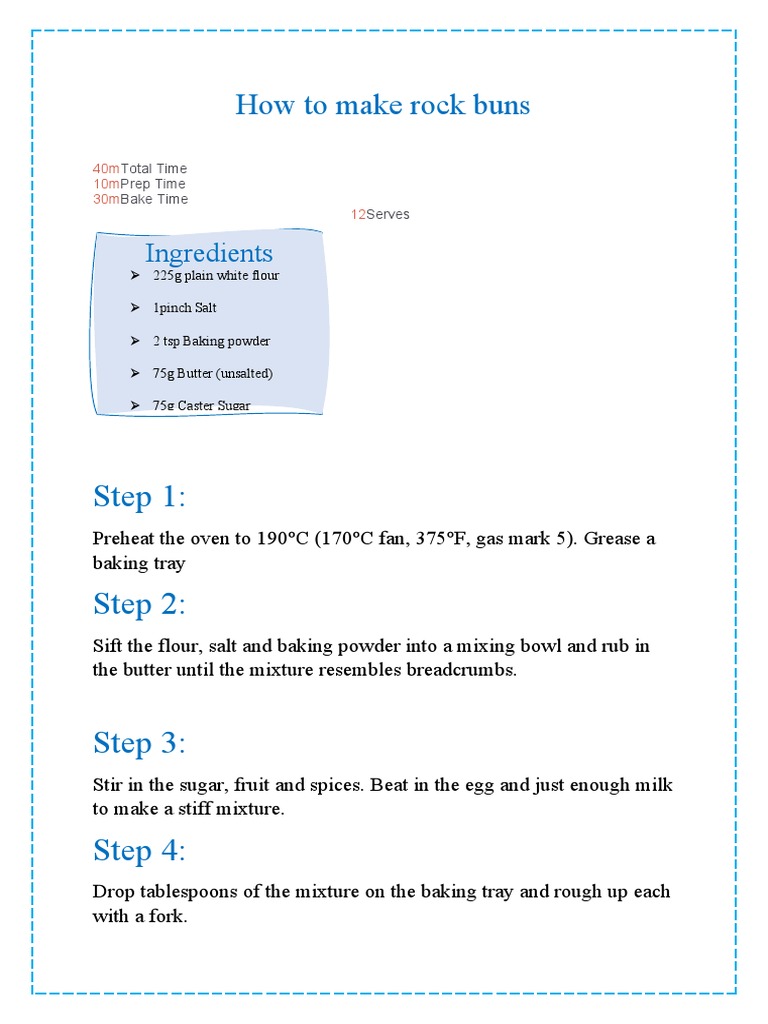 How to make rock buns

40mTotal Time
10mPrep Time
30mBake Time

12Serves

Ingredients

➢ 225g plain white flour

➢ 1pinch Salt

➢ 2 tsp Baking powder

➢ 75g Butter (unsalted)

➢ 75g Caster Sugar

Step 1:

Preheat the oven to 190°C (170°C fan, 375°F, gas mark 5). Grease a baking tray

Step 2:

Sift the flour, salt and baking powder into a mixing bowl and rub in the butter until the mixture resembles breadcrumbs.

Step 3:

Stir in the sugar, fruit and spices. Beat in the egg and just enough milk to make a stiff mixture.

Step 4:

Drop tablespoons of the mixture on the baking tray and rough up each with a fork.