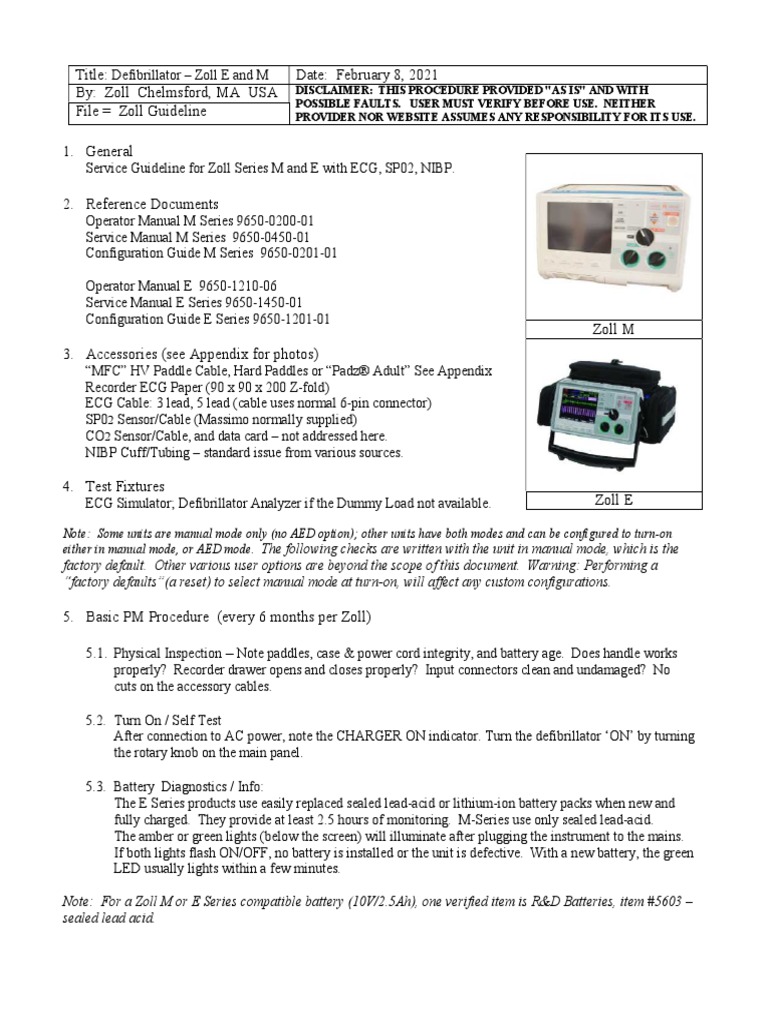 | Title: Defibrillator – Zoll E and M | Date: February 8, 2021 |
|---|---|
| By: Zoll Chelmsford, MA USA | DISCLAIMER: THIS PROCEDURE PROVIDED "AS IS" AND WITH POSSIBLE FAULTS. USER MUST VERIFY BEFORE USE. NEITHER PROVIDER NOR WEBSITE ASSUMES ANY RESPONSIBILITY FOR ITS USE. |
| File = Zoll Guideline | |

1. General
Service Guideline for Zoll Series M and E with ECG, SP02, NIBP.

2. Reference Documents
Operator Manual M Series 9650-0200-01
Service Manual M Series 9650-0450-01
Configuration Guide M Series 9650-0201-01

Operator Manual E 9650-1210-06
Service Manual E Series 9650-1450-01
Configuration Guide E Series 9650-1201-01

3. Accessories (see Appendix for photos)
"MFC" HV Paddle Cable, Hard Paddles or "Padz® Adult" See Appendix
Recorder ECG Paper (90 x 90 x 200 Z-fold)
ECG Cable: 3 lead, 5 lead (cable uses normal 6-pin connector)
SP02 Sensor/Cable (Massimo normally supplied)
CO2 Sensor/Cable, and data card – not addressed here.
NIBP Cuff/Tubing – standard issue from various sources.

4. Test Fixtures
ECG Simulator; Defibrillator Analyzer if the Dummy Load not available.

Zoll M

Zoll E

Note: Some units are manual mode only (no AED option); other units have both modes and can be configured to turn-on either in manual mode, or AED mode. The following checks are written with the unit in manual mode, which is the factory default. Other various user options are beyond the scope of this document. Warning: Performing a "factory defaults" (a reset) to select manual mode at turn-on, will affect any custom configurations.

5. Basic PM Procedure (every 6 months per Zoll)

5.1. Physical Inspection – Note paddles, case & power cord integrity, and battery age. Does handle works properly? Recorder drawer opens and closes properly? Input connectors clean and undamaged? No cuts on the accessory cables.

5.2. Turn On / Self Test
After connection to AC power, note the CHARGER ON indicator. Turn the defibrillator 'ON' by turning the rotary knob on the main panel.

5.3. Battery Diagnostics / Info:
The E Series products use easily replaced sealed lead-acid or lithium-ion battery packs when new and fully charged. They provide at least 2.5 hours of monitoring. M-Series use only sealed lead-acid.
The amber or green lights (below the screen) will illuminate after plugging the instrument to the mains.
If both lights flash ON/OFF, no battery is installed or the unit is defective. With a new battery, the green LED usually lights within a few minutes.

Note: For a Zoll M or E Series compatible battery (10V/2.5Ah), one verified item is R&D Batteries, item #5603 – sealed lead acid.