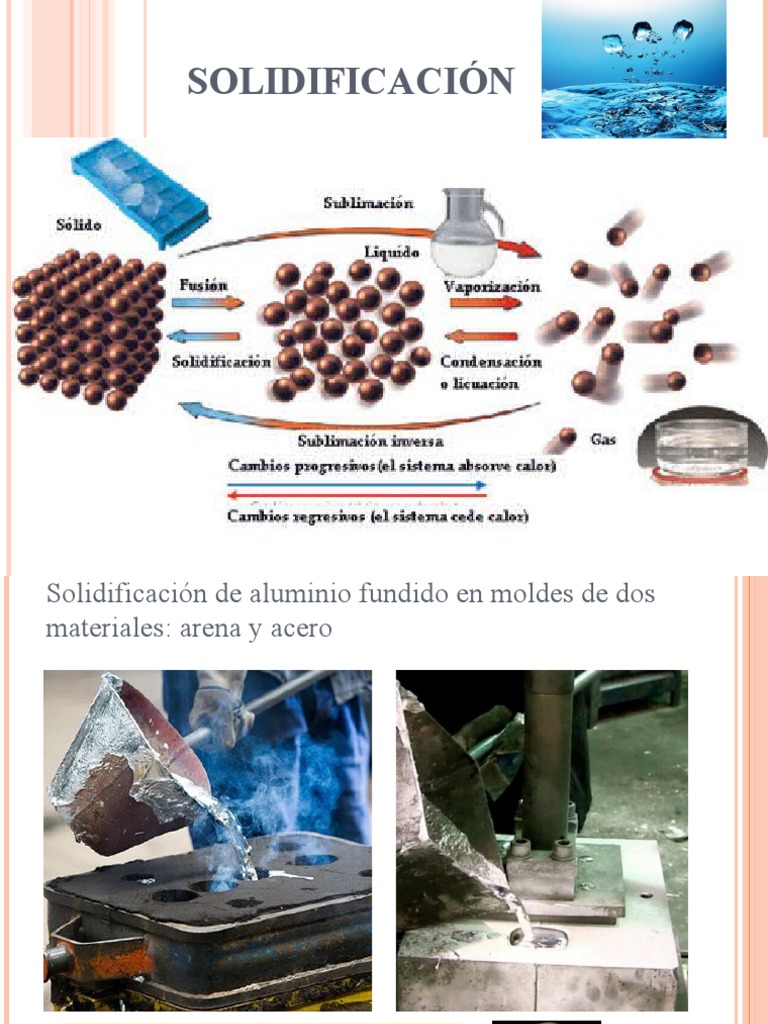 SOLIDIFICACIÓN

Sólido

Sublimación

Líquido

Fusión

Vaporización

Solidificación

Condensación o licuación

Sublimación inversa

Gas

Cambios progresivos (el sistema absorve calor)

Cambios regresivos (el sistema cede calor)

Solidificación de aluminio fundido en moldes de dos materiales: arena y acero