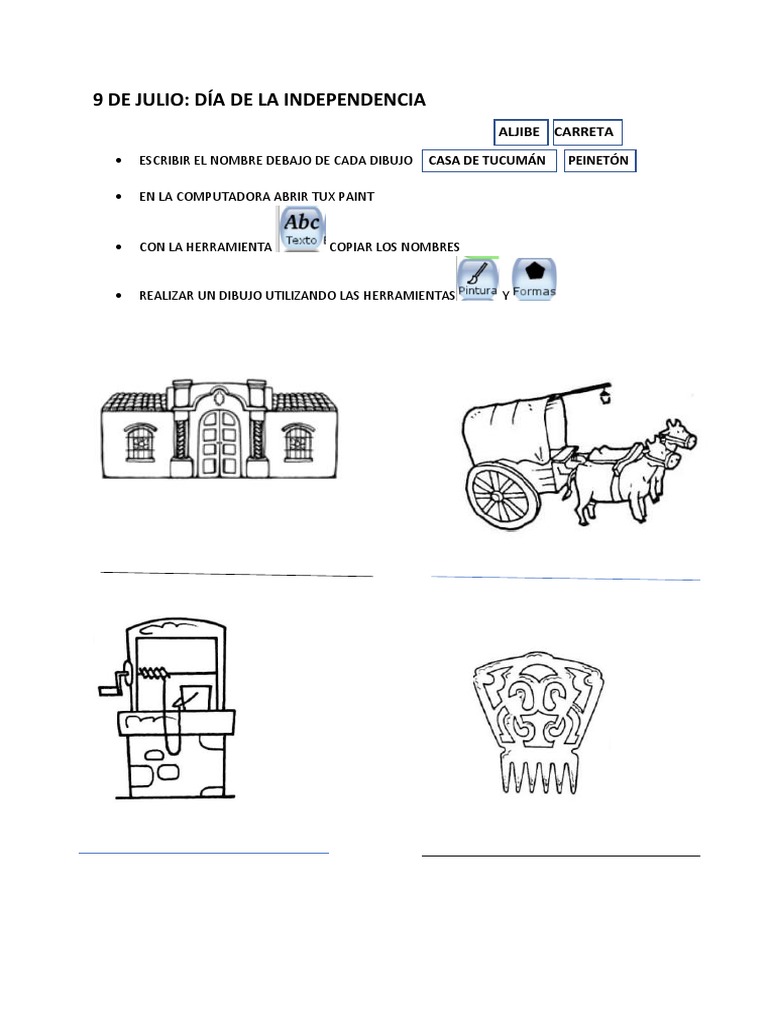 9 DE JULIO: DÍA DE LA INDEPENDENCIA

ALJIBE CARRETA

- ESCRIBIR EL NOMBRE DEBAJO DE CADA DIBUJO CASA DE TUCUMÁN PEINETÓN
- EN LA COMPUTADORA ABRIR TUX PAINT
- CON LA HERRAMIENTA Abc Texto COPIAR LOS NOMBRES
- REALIZAR UN DIBUJO UTILIZANDO LAS HERRAMIENTAS Pintura Y Formas