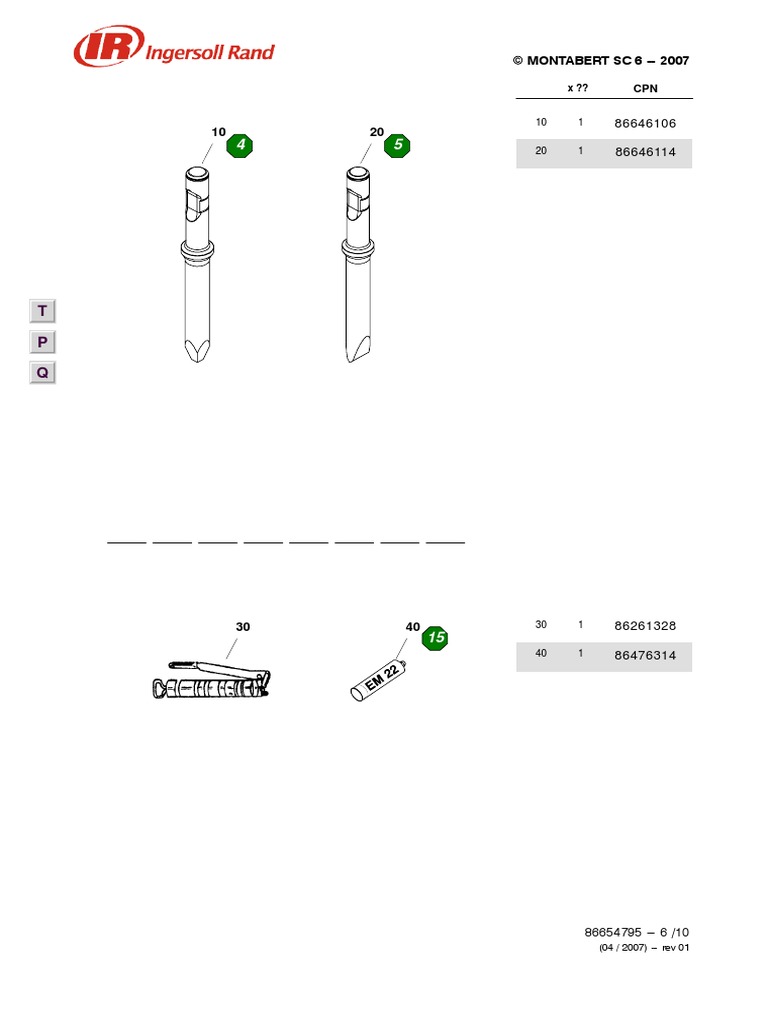 IR Ingersoll Rand

© MONTABERT SC 6 – 2007

| | x ?? | CPN |
|---|---|---|
| 10 | 1 | 86646106 |
| 20 | 1 | 86646114 |

10 4

20 5

T

P

Q

30

40 15

EM 22

| | | |
|---|---|---|
| 30 | 1 | 86261328 |
| 40 | 1 | 86476314 |

86654795 – 6 /10
(04 / 2007) – rev 01