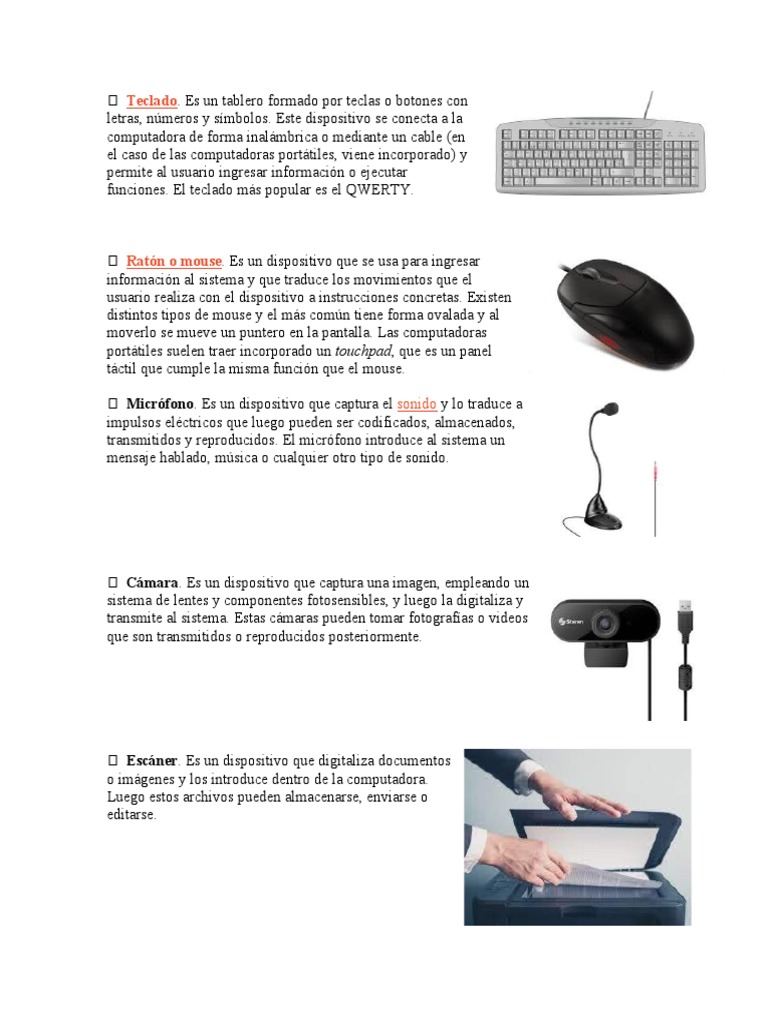 Teclado. Es un tablero formado por teclas o botones con letras, números y símbolos. Este dispositivo se conecta a la computadora de forma inalámbrica o mediante un cable (en el caso de las computadoras portátiles, viene incorporado) y permite al usuario ingresar información o ejecutar funciones. El teclado más popular es el QWERTY.

 Ratón o mouse. Es un dispositivo que se usa para ingresar información al sistema y que traduce los movimientos que el usuario realiza con el dispositivo a instrucciones concretas. Existen distintos tipos de mouse y el más común tiene forma ovalada y al moverlo se mueve un puntero en la pantalla. Las computadoras portátiles suelen traer incorporado un touchpad, que es un panel táctil que cumple la misma función que el mouse.

 Micrófono. Es un dispositivo que captura el sonido y lo traduce a impulsos eléctricos que luego pueden ser codificados, almacenados, transmitidos y reproducidos. El micrófono introduce al sistema un mensaje hablado, música o cualquier otro tipo de sonido.

 Cámara. Es un dispositivo que captura una imagen, empleando un sistema de lentes y componentes fotosensibles, y luego la digitaliza y transmite al sistema. Estas cámaras pueden tomar fotografías o videos que son transmitidos o reproducidos posteriormente.

Steren

 Escáner. Es un dispositivo que digitaliza documentos o imágenes y los introduce dentro de la computadora. Luego estos archivos pueden almacenarse, enviarse o editarse.