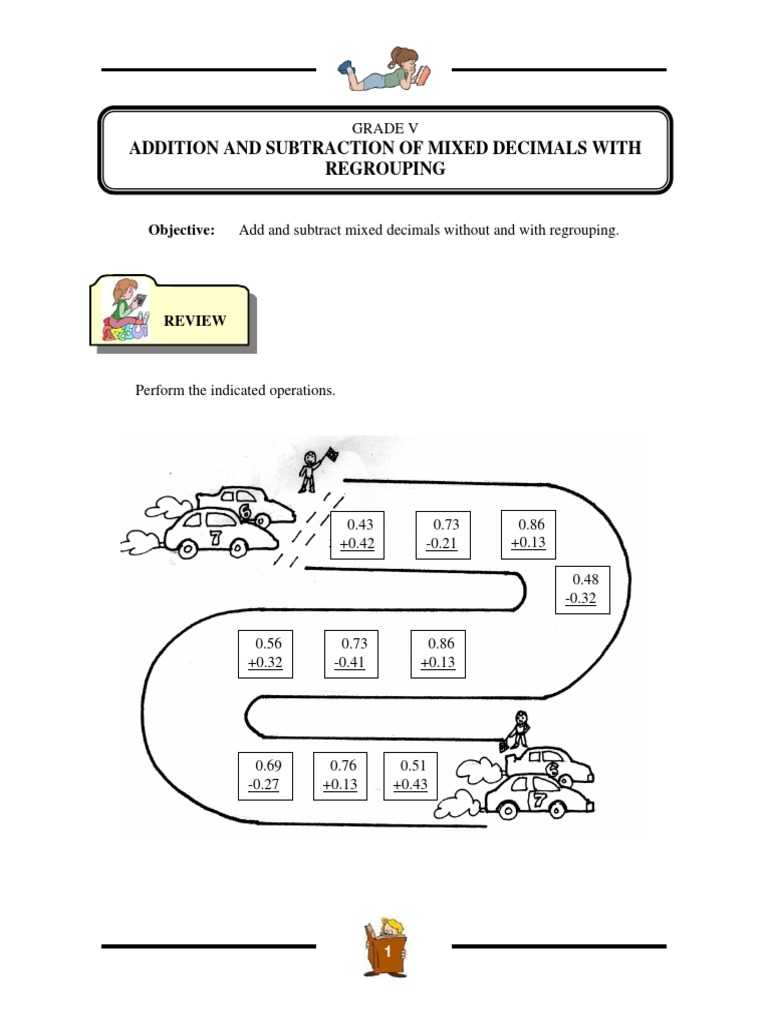 GRADE V
ADDITION AND SUBTRACTION OF MIXED DECIMALS WITH REGROUPING

Objective: Add and subtract mixed decimals without and with regrouping.

REVIEW

Perform the indicated operations.

6
7

0.43
+0.42

0.73
-0.21

0.86
+0.13

0.48
-0.32

0.56
+0.32

0.73
-0.41

0.86
+0.13

0.69
-0.27

0.76
+0.13

0.51
+0.43

6
7

1