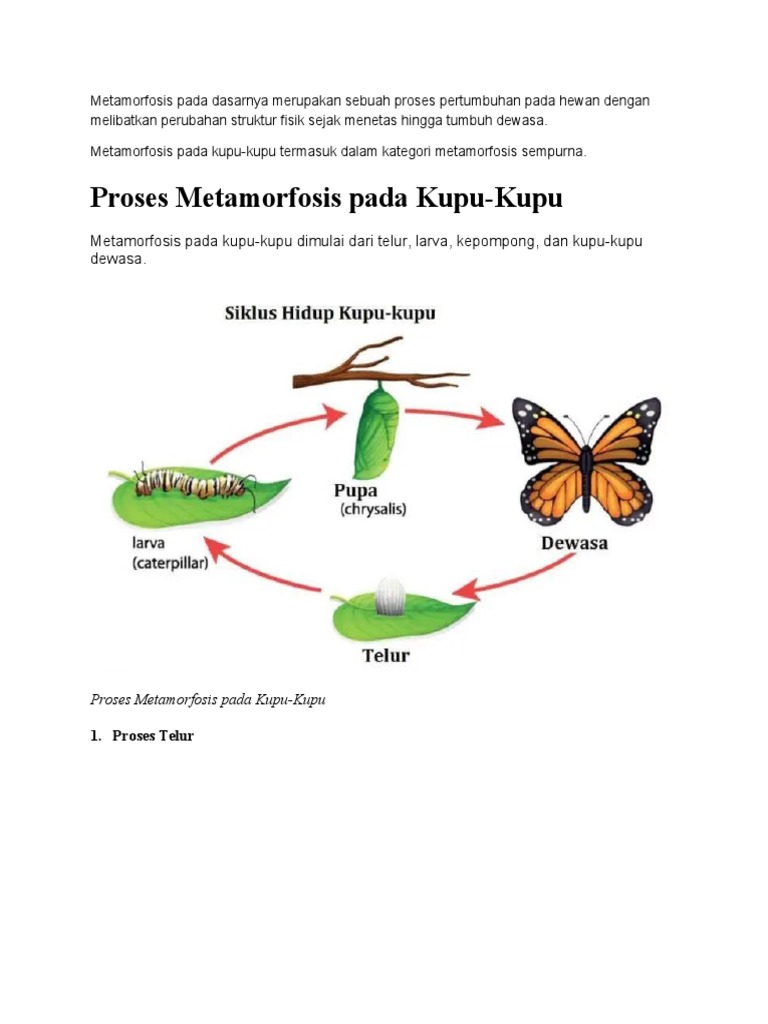 Metamorfosis pada dasarnya merupakan sebuah proses pertumbuhan pada hewan dengan melibatkan perubahan struktur fisik sejak menetas hingga tumbuh dewasa.

Metamorfosis pada kupu-kupu termasuk dalam kategori metamorfosis sempurna.

Proses Metamorfosis pada Kupu-Kupu

Metamorfosis pada kupu-kupu dimulai dari telur, larva, kepompong, dan kupu-kupu dewasa.

Siklus Hidup Kupu-kupu

Pupa
(chrysalis)

Dewasa

Telur

larva
(caterpillar)

Proses Metamorfosis pada Kupu-Kupu

1. Proses Telur