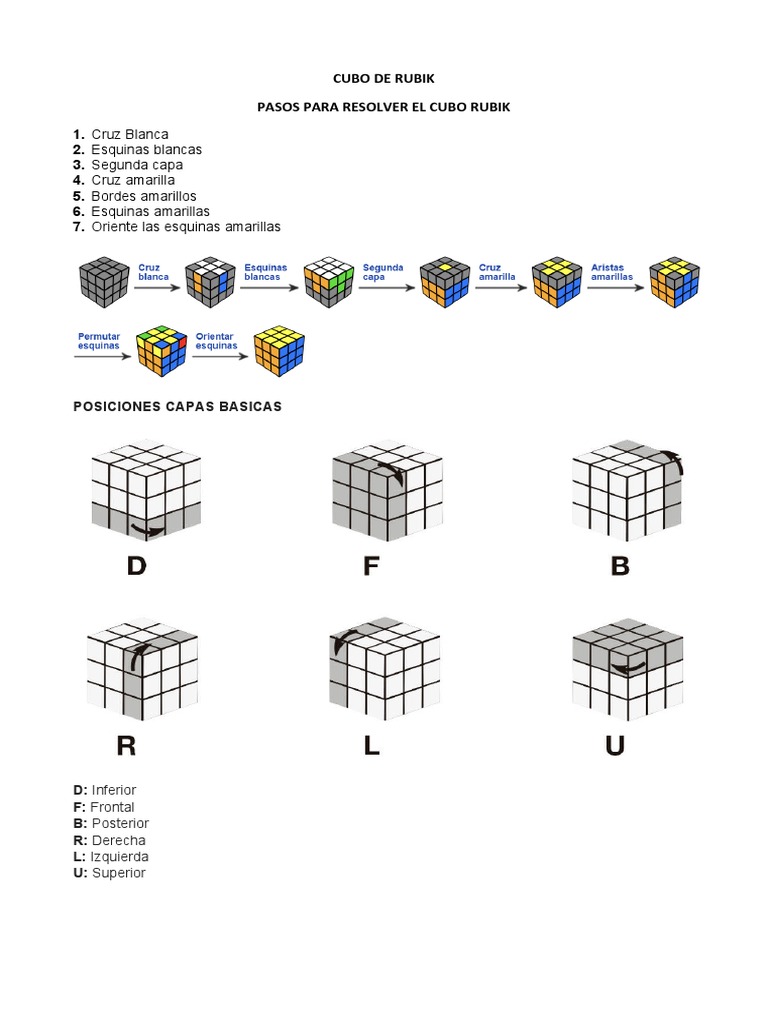 CUBO DE RUBIK

PASOS PARA RESOLVER EL CUBO RUBIK

1. Cruz Blanca
2. Esquinas blancas
3. Segunda capa
4. Cruz amarilla
5. Bordes amarillos
6. Esquinas amarillas
7. Oriente las esquinas amarillas

Cruz blanca
Esquinas blancas
Segunda capa
Cruz amarilla
Aristas amarillas
Permutar esquinas
Orientar esquinas

POSICIONES CAPAS BASICAS

D
F
B
R
L
U

D: Inferior
F: Frontal
B: Posterior
R: Derecha
L: Izquierda
U: Superior