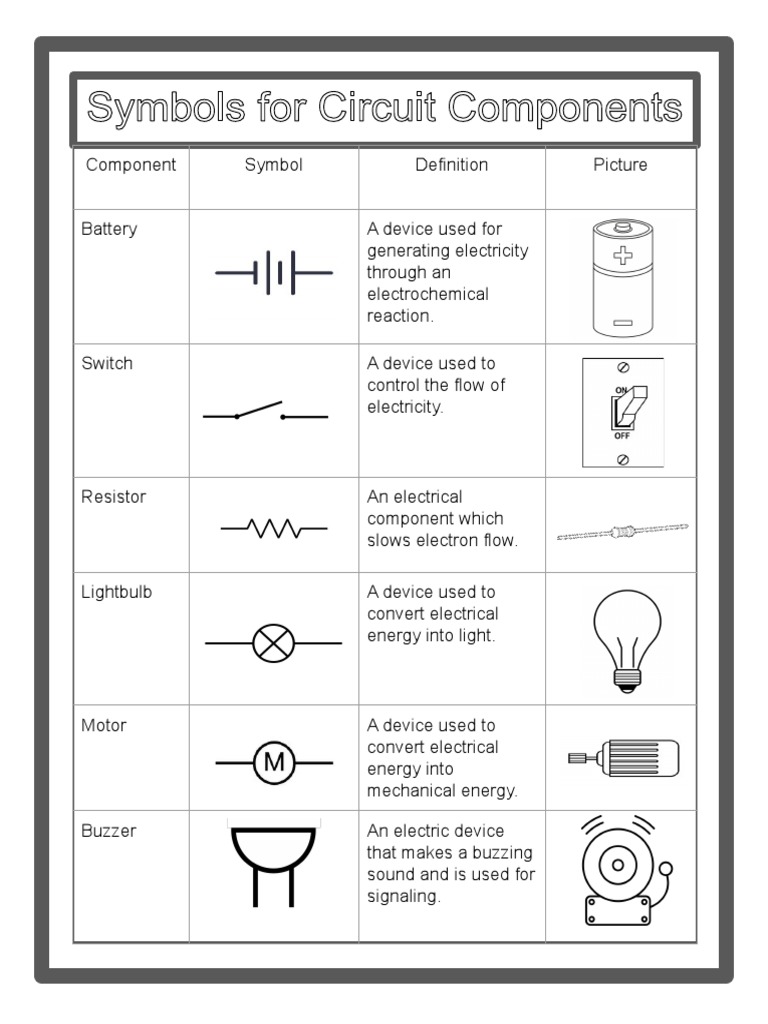 Symbols for Circuit Components

| Component | Symbol | Definition | Picture |
|---|---|---|---|
| Battery | | A device used for generating electricity through an electrochemical reaction. | |
| Switch | | A device used to control the flow of electricity. | ON OFF |
| Resistor | | An electrical component which slows electron flow. | |
| Lightbulb | | A device used to convert electrical energy into light. | |
| Motor | M | A device used to convert electrical energy into mechanical energy. | |
| Buzzer | | An electric device that makes a buzzing sound and is used for signaling. | |