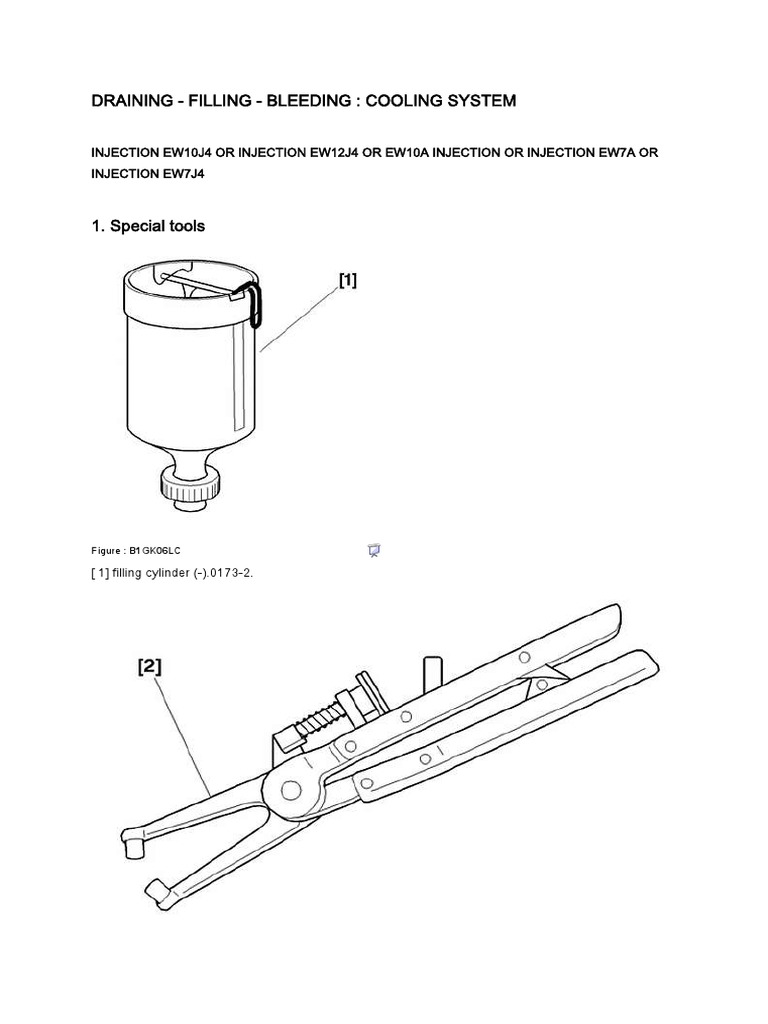 DRAINING - FILLING - BLEEDING : COOLING SYSTEM

INJECTION EW10J4 OR INJECTION EW12J4 OR EW10A INJECTION OR INJECTION EW7A OR INJECTION EW7J4

1. Special tools

[1]

Figure : B1GK06LC

[ 1] filling cylinder (-).0173-2.

[2]