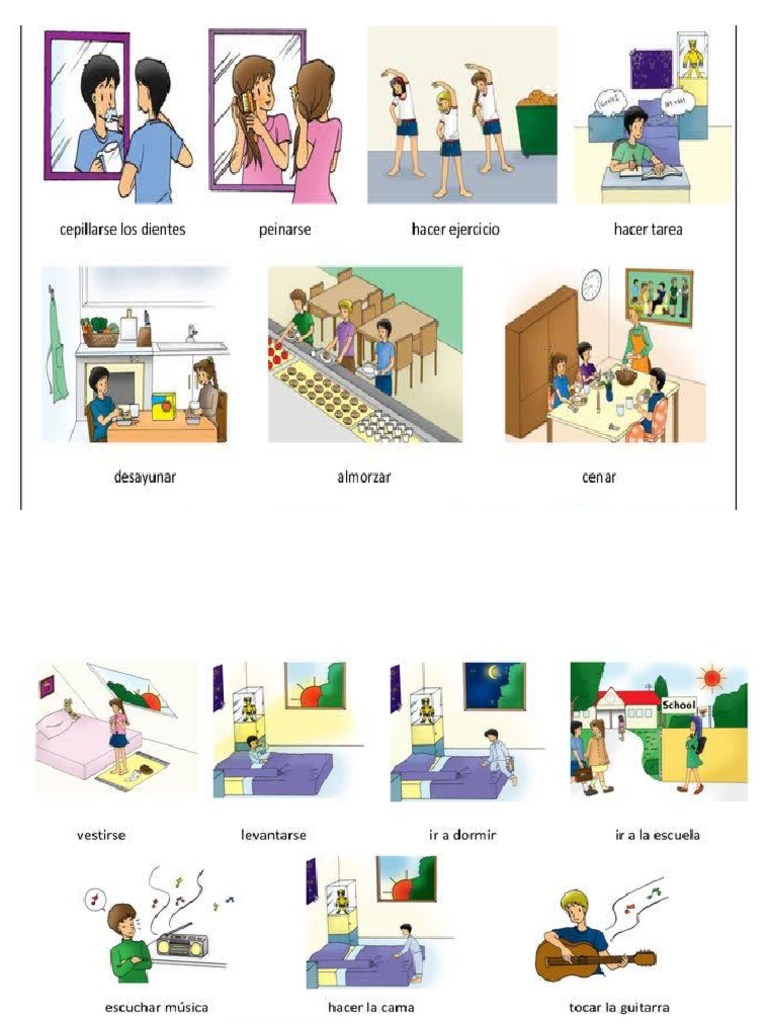 cepillarse los dientes

peinarse

hacer ejercicio

hacer tarea

desayunar

almorzar

cenar

School

vestirse

levantarse

ir a dormir

ir a la escuela

escuchar música

hacer la cama

tocar la guitarra