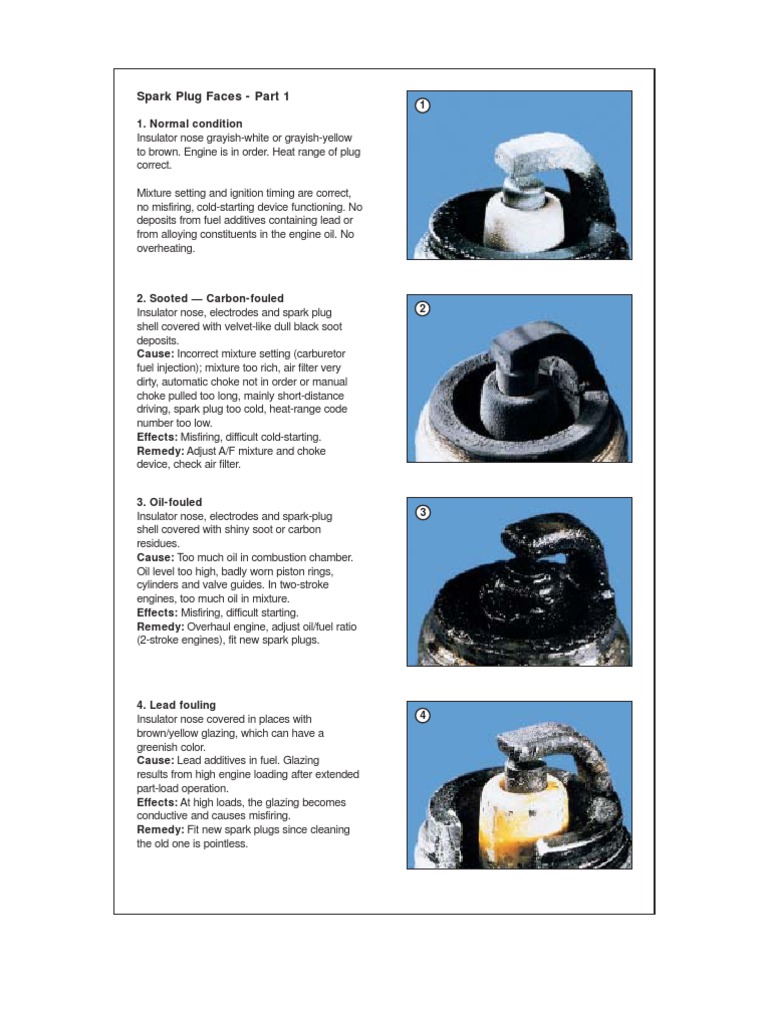 Spark Plug Faces - Part 1

1. Normal condition
Insulator nose grayish-white or grayish-yellow to brown. Engine is in order. Heat range of plug correct.

Mixture setting and ignition timing are correct, no misfiring, cold-starting device functioning. No deposits from fuel additives containing lead or from alloying constituents in the engine oil. No overheating.

1

2. Sooted — Carbon-fouled
Insulator nose, electrodes and spark plug shell covered with velvet-like dull black soot deposits.
Cause: Incorrect mixture setting (carburetor fuel injection); mixture too rich, air filter very dirty, automatic choke not in order or manual choke pulled too long, mainly short-distance driving, spark plug too cold, heat-range code number too low.
Effects: Misfiring, difficult cold-starting.
Remedy: Adjust A/F mixture and choke device, check air filter.

2

3. Oil-fouled
Insulator nose, electrodes and spark-plug shell covered with shiny soot or carbon residues.
Cause: Too much oil in combustion chamber. Oil level too high, badly worn piston rings, cylinders and valve guides. In two-stroke engines, too much oil in mixture.
Effects: Misfiring, difficult starting.
Remedy: Overhaul engine, adjust oil/fuel ratio (2-stroke engines), fit new spark plugs.

3

4. Lead fouling
Insulator nose covered in places with brown/yellow glazing, which can have a greenish color.
Cause: Lead additives in fuel. Glazing results from high engine loading after extended part-load operation.
Effects: At high loads, the glazing becomes conductive and causes misfiring.
Remedy: Fit new spark plugs since cleaning the old one is pointless.

4