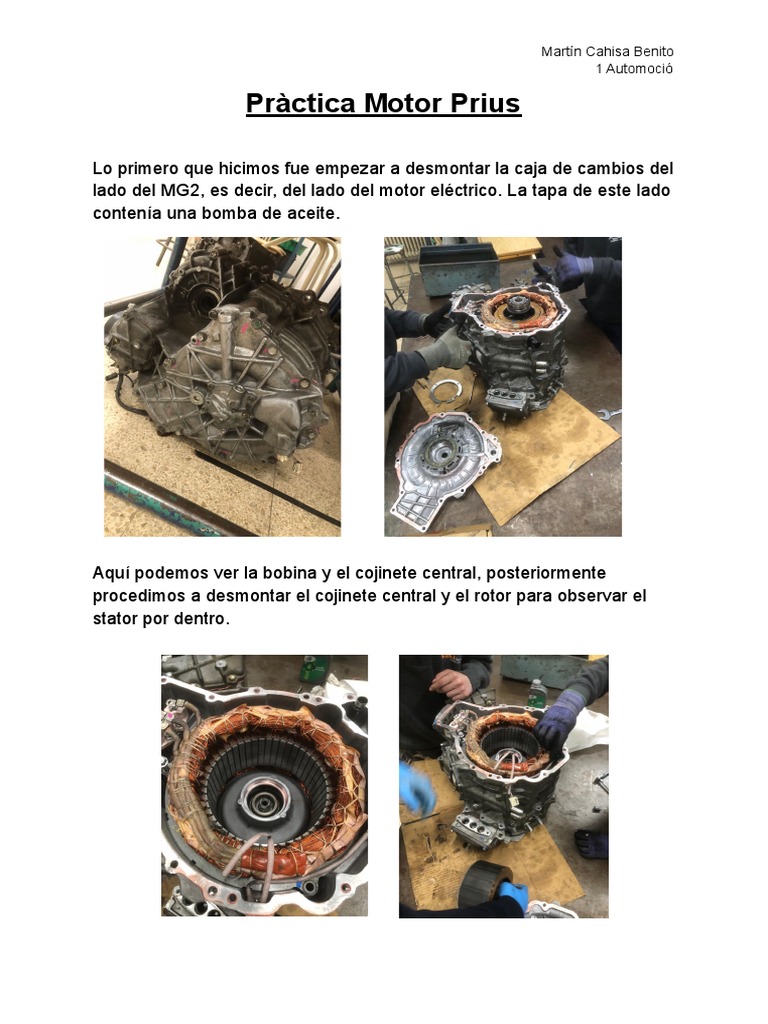 Martín Cahisa Benito
1 Automoció

Pràctica Motor Prius

Lo primero que hicimos fue empezar a desmontar la caja de cambios del lado del MG2, es decir, del lado del motor eléctrico. La tapa de este lado contenía una bomba de aceite.

Aquí podemos ver la bobina y el cojinete central, posteriormente procedimos a desmontar el cojinete central y el rotor para observar el stator por dentro.