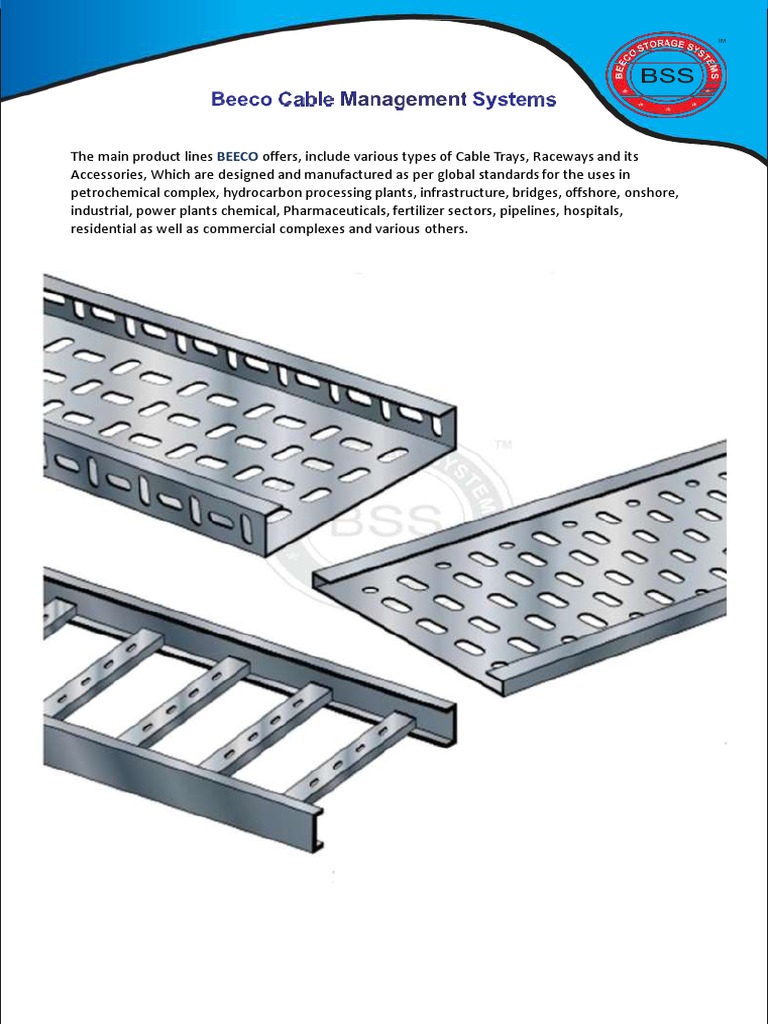 BEECO STORAGE SYSTEMS
BSS
TM

Beeco Cable Management Systems

The main product lines BEECO offers, include various types of Cable Trays, Raceways and its Accessories, Which are designed and manufactured as per global standards for the uses in petrochemical complex, hydrocarbon processing plants, infrastructure, bridges, offshore, onshore, industrial, power plants chemical, Pharmaceuticals, fertilizer sectors, pipelines, hospitals, residential as well as commercial complexes and various others.

BSS
TM