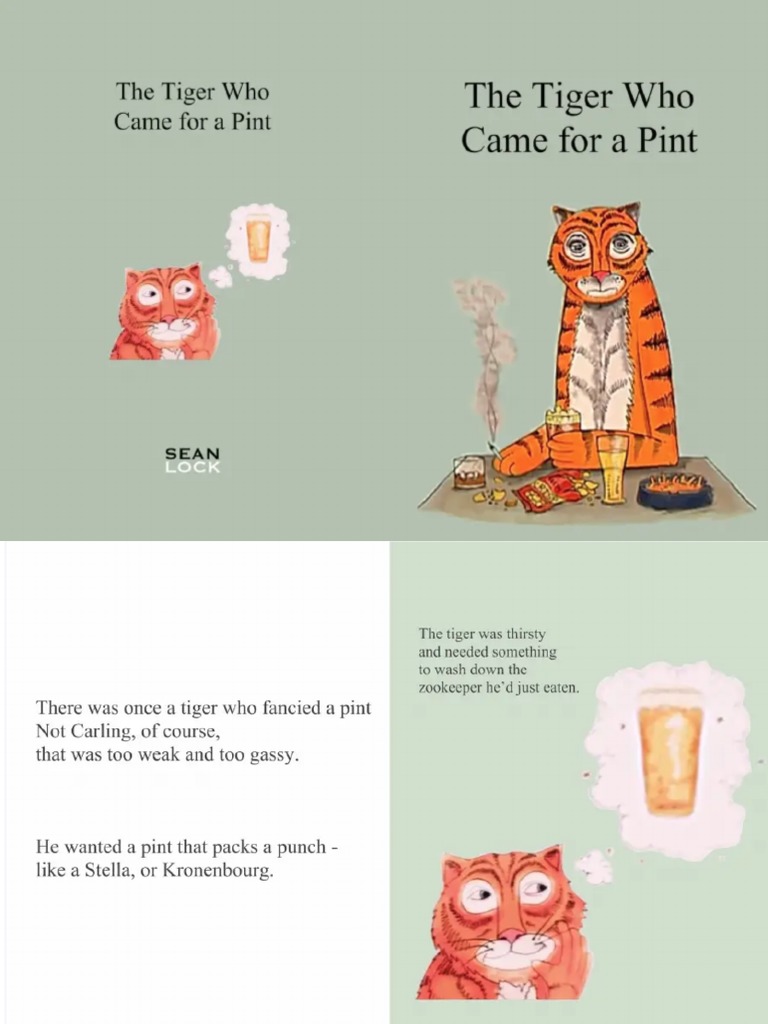 The Tiger Who Came for a Pint

SEAN LOCK

The Tiger Who Came for a Pint

There was once a tiger who fancied a pint
Not Carling, of course,
that was too weak and too gassy.

He wanted a pint that packs a punch - like a Stella, or Kronenbourg.

The tiger was thirsty and needed something to wash down the zookeeper he'd just eaten.