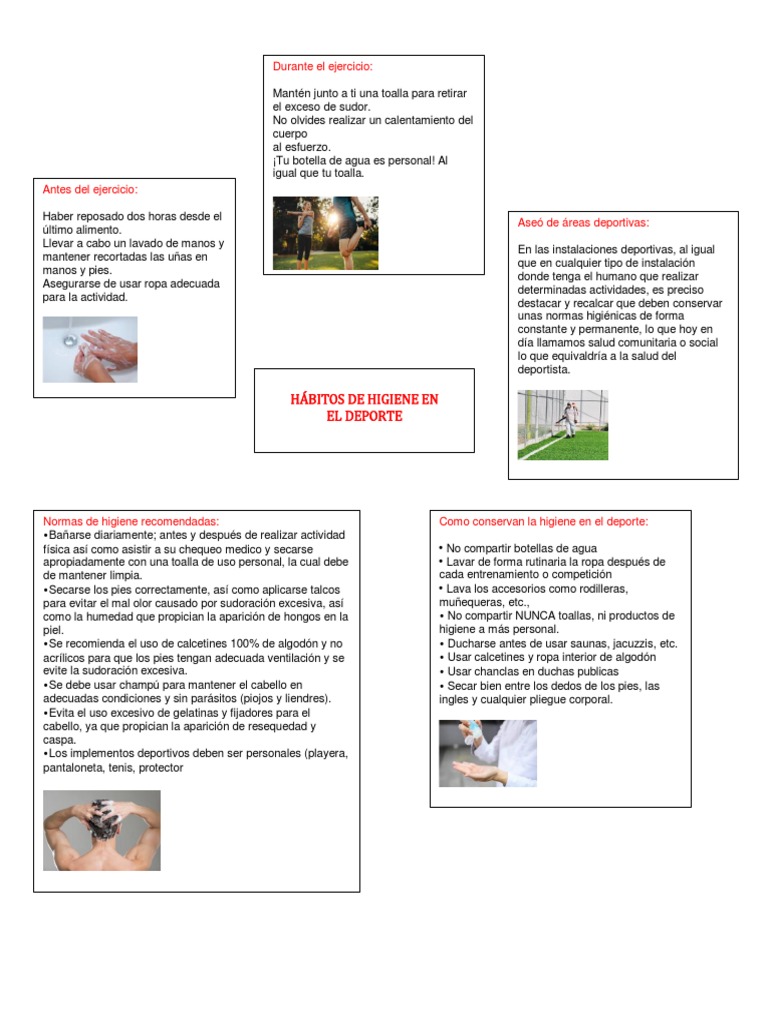 Durante el ejercicio:

Mantén junto a ti una toalla para retirar el exceso de sudor.
No olvides realizar un calentamiento del cuerpo
al esfuerzo.
¡Tu botella de agua es personal! Al igual que tu toalla.

Antes del ejercicio:

Haber reposado dos horas desde el último alimento.
Llevar a cabo un lavado de manos y mantener recortadas las uñas en manos y pies.
Asegurarse de usar ropa adecuada para la actividad.

Aseó de áreas deportivas:

En las instalaciones deportivas, al igual que en cualquier tipo de instalación donde tenga el humano que realizar determinadas actividades, es preciso destacar y recalcar que deben conservar unas normas higiénicas de forma constante y permanente, lo que hoy en día llamamos salud comunitaria o social lo que equivaldría a la salud del deportista.

HÁBITOS DE HIGIENE EN EL DEPORTE

Normas de higiene recomendadas:
•Bañarse diariamente; antes y después de realizar actividad física así como asistir a su chequeo medico y secarse apropiadamente con una toalla de uso personal, la cual debe de mantener limpia.
•Secarse los pies correctamente, así como aplicarse talcos para evitar el mal olor causado por sudoración excesiva, así como la humedad que propician la aparición de hongos en la piel.
•Se recomienda el uso de calcetines 100% de algodón y no acrílicos para que los pies tengan adecuada ventilación y se evite la sudoración excesiva.
•Se debe usar champú para mantener el cabello en adecuadas condiciones y sin parásitos (piojos y liendres).
•Evita el uso excesivo de gelatinas y fijadores para el cabello, ya que propician la aparición de resequedad y caspa.
•Los implementos deportivos deben ser personales (playera, pantaloneta, tenis, protector

Como conservan la higiene en el deporte:

• No compartir botellas de agua
• Lavar de forma rutinaria la ropa después de cada entrenamiento o competición
• Lava los accesorios como rodilleras, muñequeras, etc.,
• No compartir NUNCA toallas, ni productos de higiene a más personal.
• Ducharse antes de usar saunas, jacuzzis, etc.
• Usar calcetines y ropa interior de algodón
• Usar chanclas en duchas publicas
• Secar bien entre los dedos de los pies, las ingles y cualquier pliegue corporal.