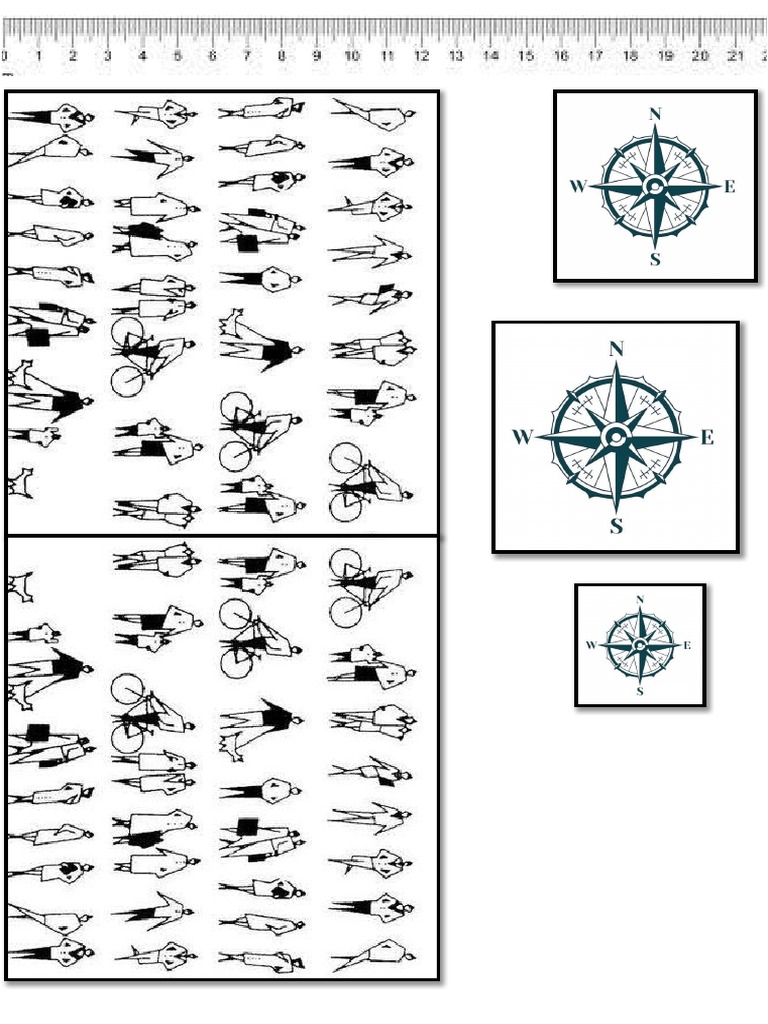 0 1 2 3 4 5 6 7 8 9 10 11 12 13 14 15 16 17 18 19 20 21

N
W E
S

N
W E
S

N
W E
S