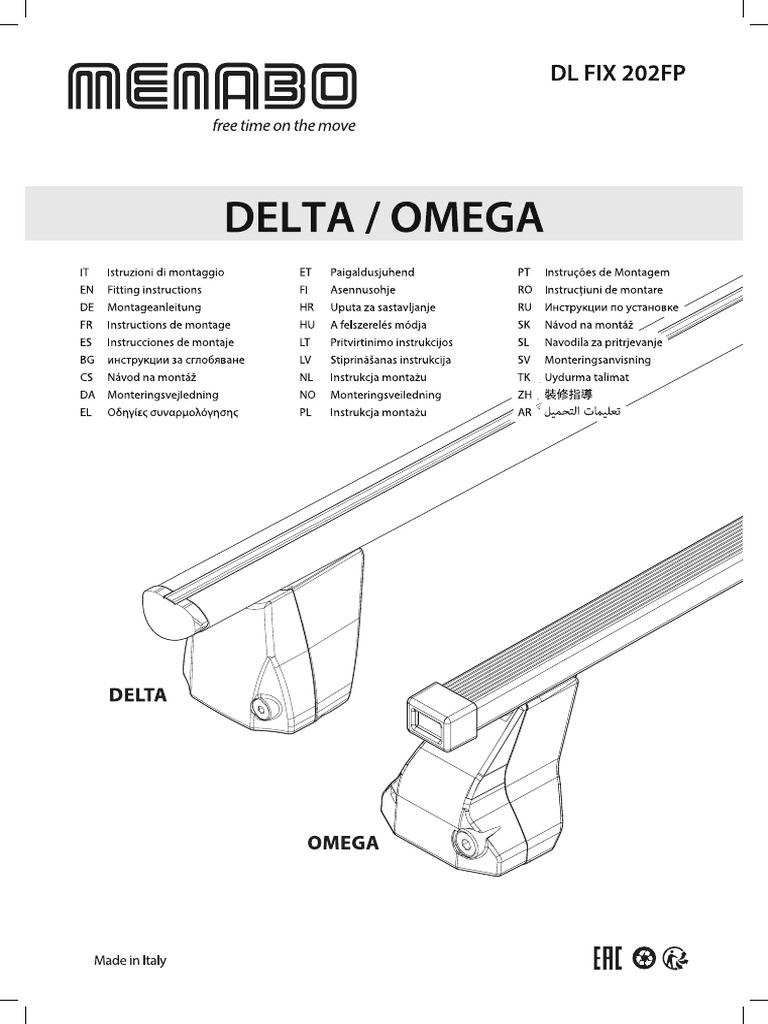 MENABO
free time on the move

DL FIX 202FP

DELTA / OMEGA

IT Istruzioni di montaggio
EN Fitting instructions
DE Montageanleitung
FR Instructions de montage
ES Instrucciones de montaje
BG инструкции за сглобяване
CS Návod na montáž
DA Monteringsvejledning
EL Οδηγίες συναρμολόγησης

ET Paigaldusjuhend
FI Asennusohje
HR Uputa za sastavljanje
HU A felszerelés módja
LT Pritvirtinimo instrukcijos
LV Stiprināšanas instrukcija
NL Instrukcja montażu
NO Monteringsveiledning
PL Instrukcja montażu

PT Instruções de Montagem
RO Instrucțiuni de montare
RU Инструкции по установке
SK Návod na montáž
SL Navodila za pritrjevanje
SV Monteringsanvisning
TK Uydurma talimat
ZH 裝修指導
AR تعليمات التحميل

DELTA

OMEGA

Made in Italy

EAC