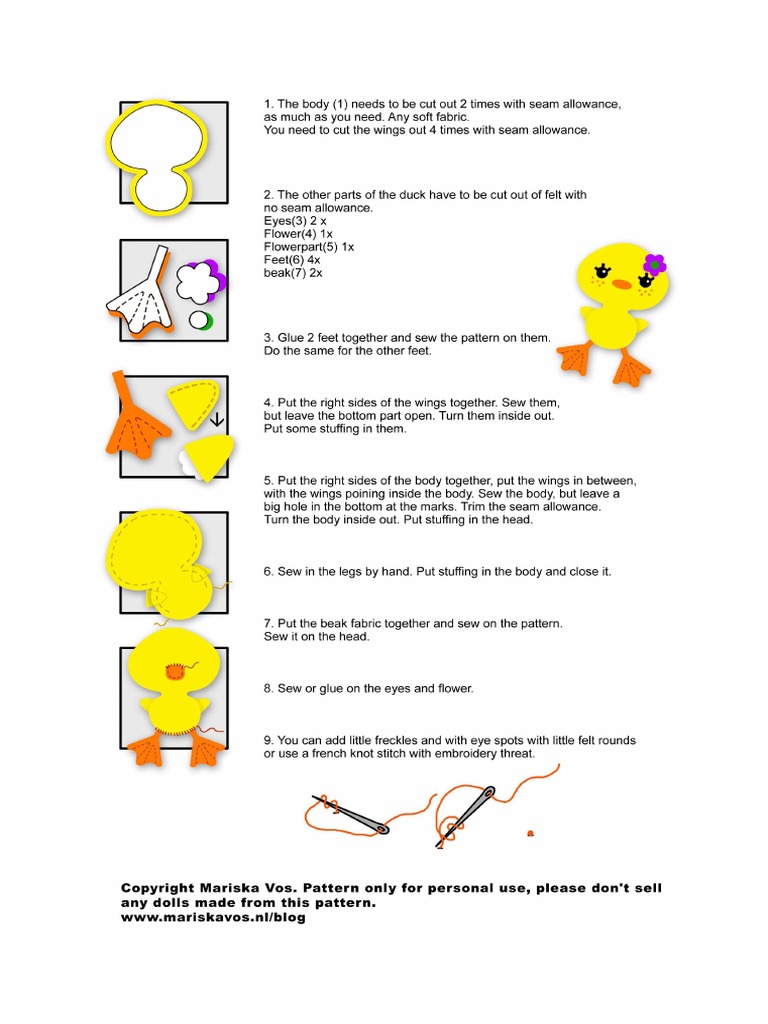 1. The body (1) needs to be cut out 2 times with seam allowance, as much as you need. Any soft fabric.
You need to cut the wings out 4 times with seam allowance.

2. The other parts of the duck have to be cut out of felt with no seam allowance.
Eyes(3) 2 x
Flower(4) 1x
Flowerpart(5) 1x
Feet(6) 4x
beak(7) 2x

3. Glue 2 feet together and sew the pattern on them.
Do the same for the other feet.

4. Put the right sides of the wings together. Sew them, but leave the bottom part open. Turn them inside out.
Put some stuffing in them.

5. Put the right sides of the body together, put the wings in between, with the wings poining inside the body. Sew the body, but leave a big hole in the bottom at the marks. Trim the seam allowance.
Turn the body inside out. Put stuffing in the head.

6. Sew in the legs by hand. Put stuffing in the body and close it.

7. Put the beak fabric together and sew on the pattern.
Sew it on the head.

8. Sew or glue on the eyes and flower.

9. You can add little freckles and with eye spots with little felt rounds or use a french knot stitch with embroidery threat.

Copyright Mariska Vos. Pattern only for personal use, please don't sell any dolls made from this pattern.
www.mariskavos.nl/blog