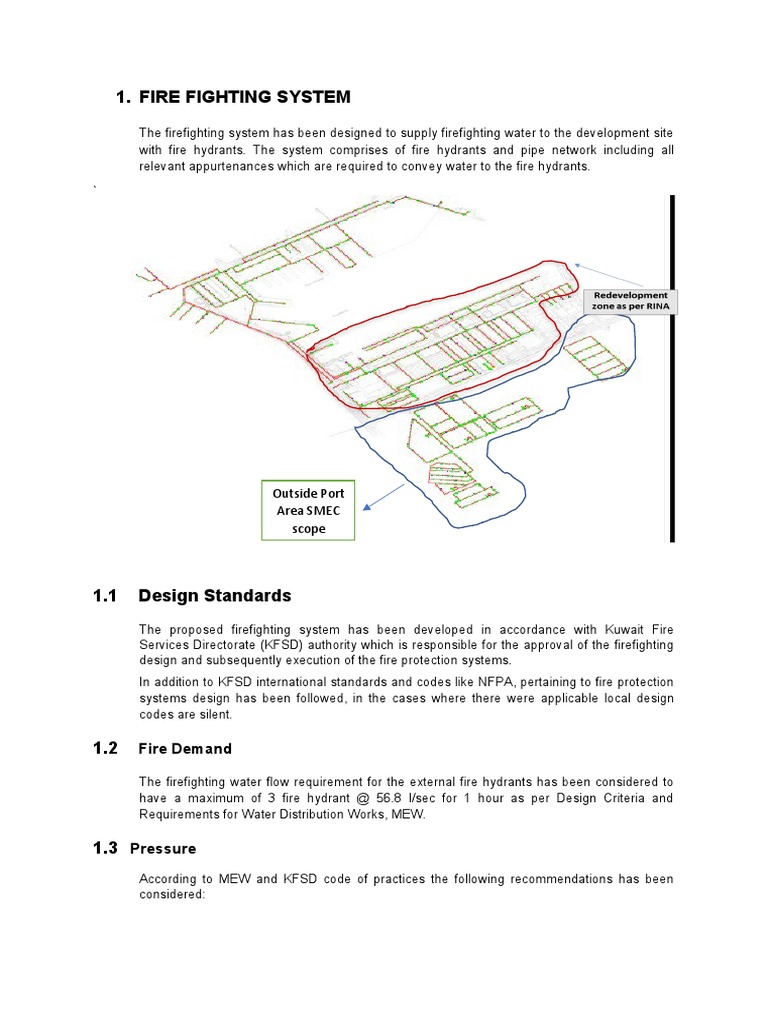 1. FIRE FIGHTING SYSTEM

The firefighting system has been designed to supply firefighting water to the development site with fire hydrants. The system comprises of fire hydrants and pipe network including all relevant appurtenances which are required to convey water to the fire hydrants.

`

Redevelopment zone as per RINA

Outside Port Area SMEC scope

1.1 Design Standards

The proposed firefighting system has been developed in accordance with Kuwait Fire Services Directorate (KFSD) authority which is responsible for the approval of the firefighting design and subsequently execution of the fire protection systems.

In addition to KFSD international standards and codes like NFPA, pertaining to fire protection systems design has been followed, in the cases where there were applicable local design codes are silent.

1.2 Fire Demand

The firefighting water flow requirement for the external fire hydrants has been considered to have a maximum of 3 fire hydrant @ 56.8 l/sec for 1 hour as per Design Criteria and Requirements for Water Distribution Works, MEW.

1.3 Pressure

According to MEW and KFSD code of practices the following recommendations has been considered: