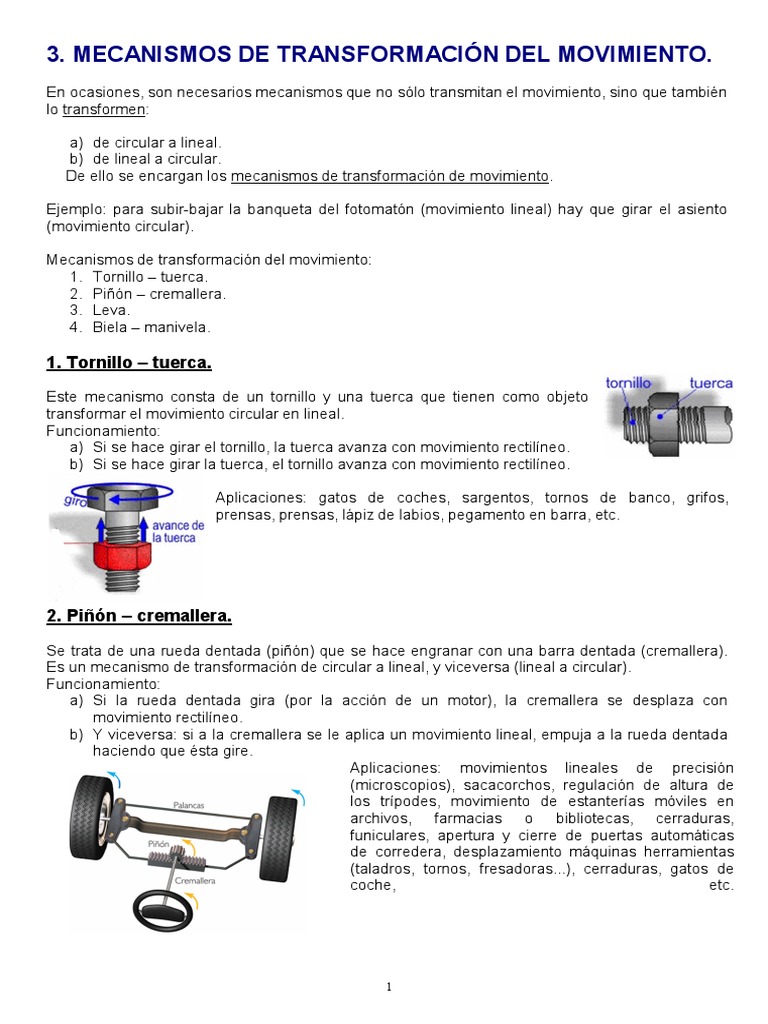 3. MECANISMOS DE TRANSFORMACIÓN DEL MOVIMIENTO.

En ocasiones, son necesarios mecanismos que no sólo transmitan el movimiento, sino que también lo transformen:

a) de circular a lineal.
b) de lineal a circular.
De ello se encargan los mecanismos de transformación de movimiento.

Ejemplo: para subir-bajar la banqueta del fotomatón (movimiento lineal) hay que girar el asiento (movimiento circular).

Mecanismos de transformación del movimiento:
1. Tornillo – tuerca.
2. Piñón – cremallera.
3. Leva.
4. Biela – manivela.

1. Tornillo – tuerca.

Este mecanismo consta de un tornillo y una tuerca que tienen como objeto transformar el movimiento circular en lineal.
Funcionamiento:
a) Si se hace girar el tornillo, la tuerca avanza con movimiento rectilíneo.
b) Si se hace girar la tuerca, el tornillo avanza con movimiento rectilíneo.

tornillo
tuerca

giro
avance de la tuerca

Aplicaciones: gatos de coches, sargentos, tornos de banco, grifos, prensas, prensas, lápiz de labios, pegamento en barra, etc.

2. Piñón – cremallera.

Se trata de una rueda dentada (piñón) que se hace engranar con una barra dentada (cremallera). Es un mecanismo de transformación de circular a lineal, y viceversa (lineal a circular).
Funcionamiento:
a) Si la rueda dentada gira (por la acción de un motor), la cremallera se desplaza con movimiento rectilíneo.
b) Y viceversa: si a la cremallera se le aplica un movimiento lineal, empuja a la rueda dentada haciendo que ésta gire.

Palancas
Piñón
Cremallera

Aplicaciones: movimientos lineales de precisión (microscopios), sacacorchos, regulación de altura de los trípodes, movimiento de estanterías móviles en archivos, farmacias o bibliotecas, cerraduras, funiculares, apertura y cierre de puertas automáticas de corredera, desplazamiento máquinas herramientas (taladros, tornos, fresadoras...), cerraduras, gatos de coche, etc.

1