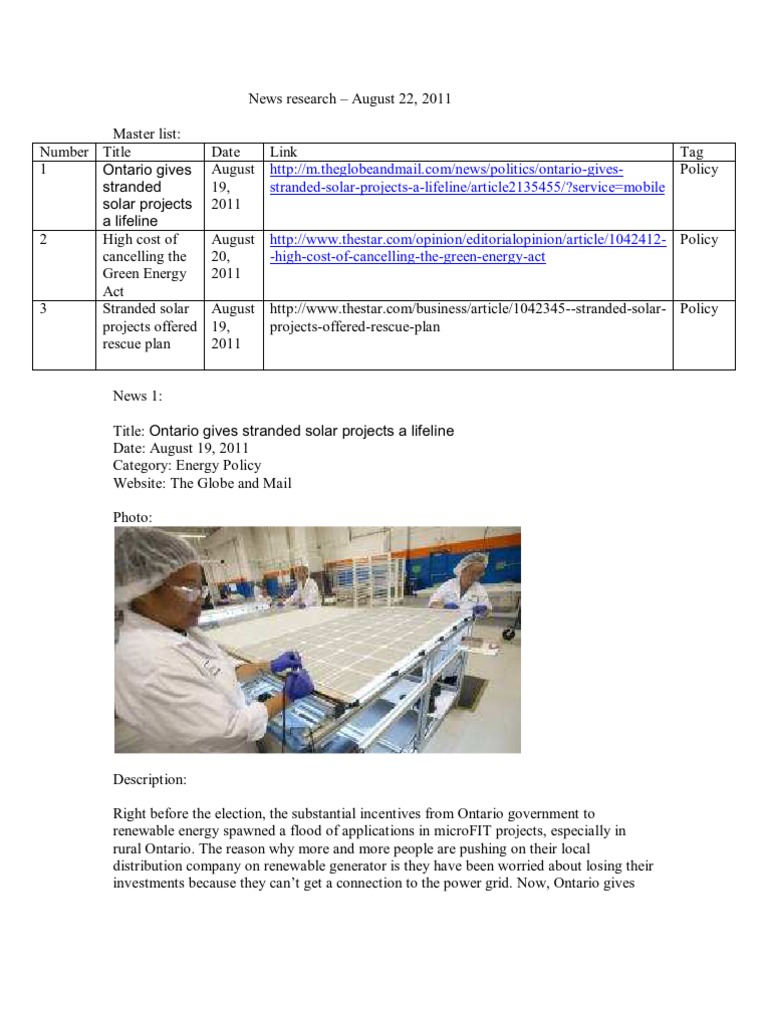 News research – August 22, 2011

Master list:

| Number | Title | Date | Link | Tag |
|---|---|---|---|---|
| 1 | Ontario gives stranded solar projects a lifeline | August 19, 2011 | http://m.theglobeandmail.com/news/politics/ontario-gives-stranded-solar-projects-a-lifeline/article2135455/?service=mobile | Policy |
| 2 | High cost of cancelling the Green Energy Act | August 20, 2011 | http://www.thestar.com/opinion/editorialopinion/article/1042412--high-cost-of-cancelling-the-green-energy-act | Policy |
| 3 | Stranded solar projects offered rescue plan | August 19, 2011 | http://www.thestar.com/business/article/1042345--stranded-solar-projects-offered-rescue-plan | Policy |

News 1:

Title: Ontario gives stranded solar projects a lifeline
Date: August 19, 2011
Category: Energy Policy
Website: The Globe and Mail

Photo:

Description:

Right before the election, the substantial incentives from Ontario government to renewable energy spawned a flood of applications in microFIT projects, especially in rural Ontario. The reason why more and more people are pushing on their local distribution company on renewable generator is they have been worried about losing their investments because they can't get a connection to the power grid. Now, Ontario gives