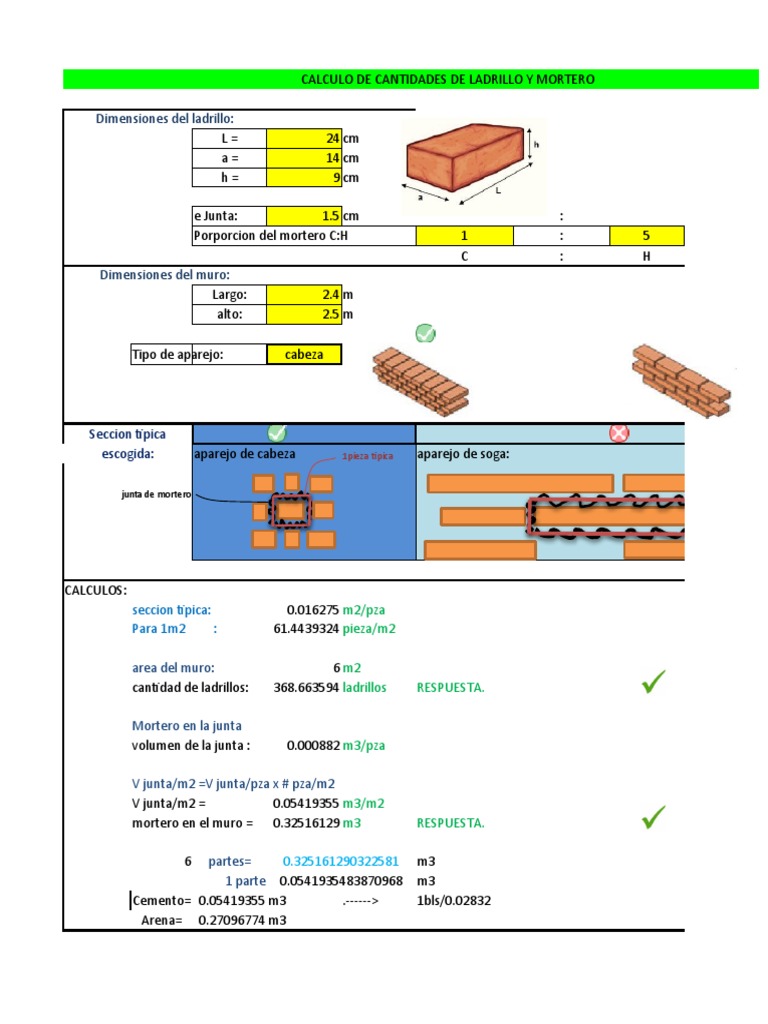 CALCULO DE CANTIDADES DE LADRILLO Y MORTERO

Dimensiones del ladrillo:

| L = | 24 | cm |
|---|---|---|
| a = | 14 | cm |
| h = | 9 | cm |

h
a
L

| e Junta: | 1.5 | cm | | : | |
|---|---|---|---|---|---|
| Porporcion del mortero C:H | | | 1 | : | 5 |
| | | | C | : | H |

Dimensiones del muro:

| Largo: | 2.4 | m |
|---|---|---|
| alto: | 2.5 | m |

Tipo de aparejo: cabeza

Seccion tipica escogida:
aparejo de cabeza
1pieza tipica
junta de mortero
aparejo de soga:

CALCULOS:
seccion tipica: 0.016275 m2/pza
Para 1m2 : 61.4439324 pieza/m2

area del muro: 6 m2
cantidad de ladrillos: 368.663594 ladrillos RESPUESTA.

Mortero en la junta
volumen de la junta : 0.000882 m3/pza

V junta/m2 =V junta/pza x # pza/m2
V junta/m2 = 0.05419355 m3/m2
mortero en el muro = 0.32516129 m3 RESPUESTA.

6 partes= 0.325161290322581 m3
1 parte 0.0541935483870968 m3
Cemento= 0.05419355 m3 .------> 1bls/0.02832
Arena= 0.27096774 m3