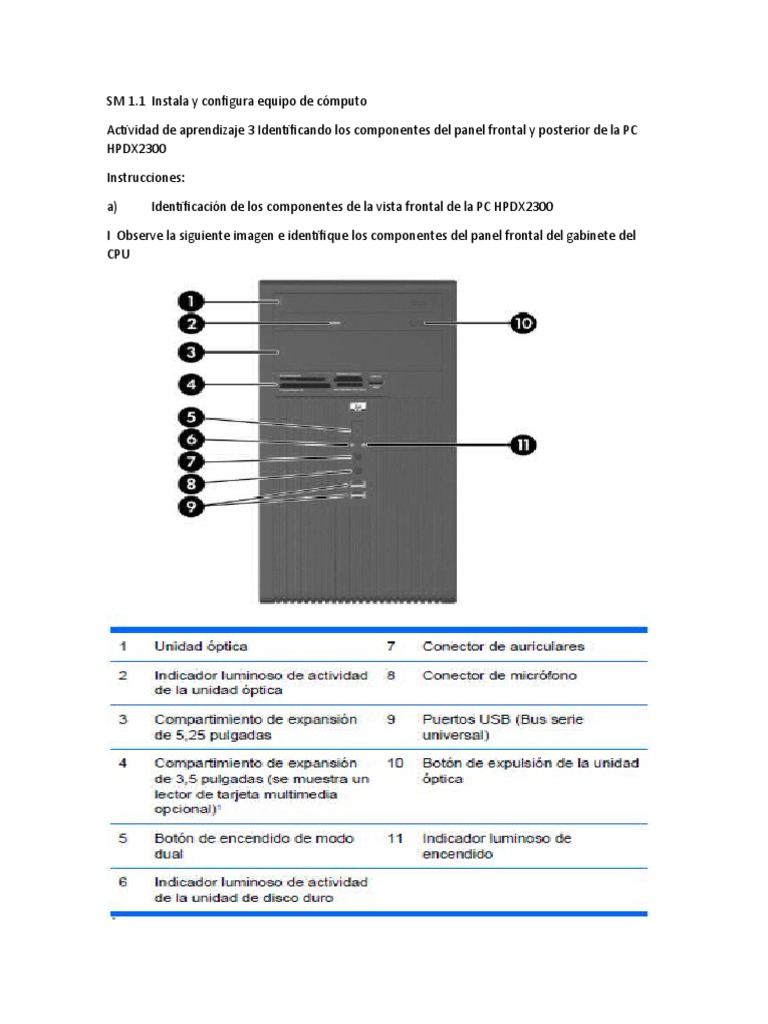 SM 1.1 Instala y configura equipo de cómputo

Actividad de aprendizaje 3 Identificando los componentes del panel frontal y posterior de la PC HPDX2300

Instrucciones:

a) Identificación de los componentes de la vista frontal de la PC HPDX2300

I Observe la siguiente imagen e identifique los componentes del panel frontal del gabinete del CPU

1
2
3
4
5
6
7
8
9
10
11

| 1 | Unidad óptica | 7 | Conector de auriculares |
|---|---|---|---|
| 2 | Indicador luminoso de actividad de la unidad óptica | 8 | Conector de micrófono |
| 3 | Compartimiento de expansión de 5,25 pulgadas | 9 | Puertos USB (Bus serie universal) |
| 4 | Compartimiento de expansión de 3,5 pulgadas (se muestra un lector de tarjeta multimedia opcional)$^1$ | 10 | Botón de expulsión de la unidad óptica |
| 5 | Botón de encendido de modo dual | 11 | Indicador luminoso de encendido |
| 6 | Indicador luminoso de actividad de la unidad de disco duro | | |