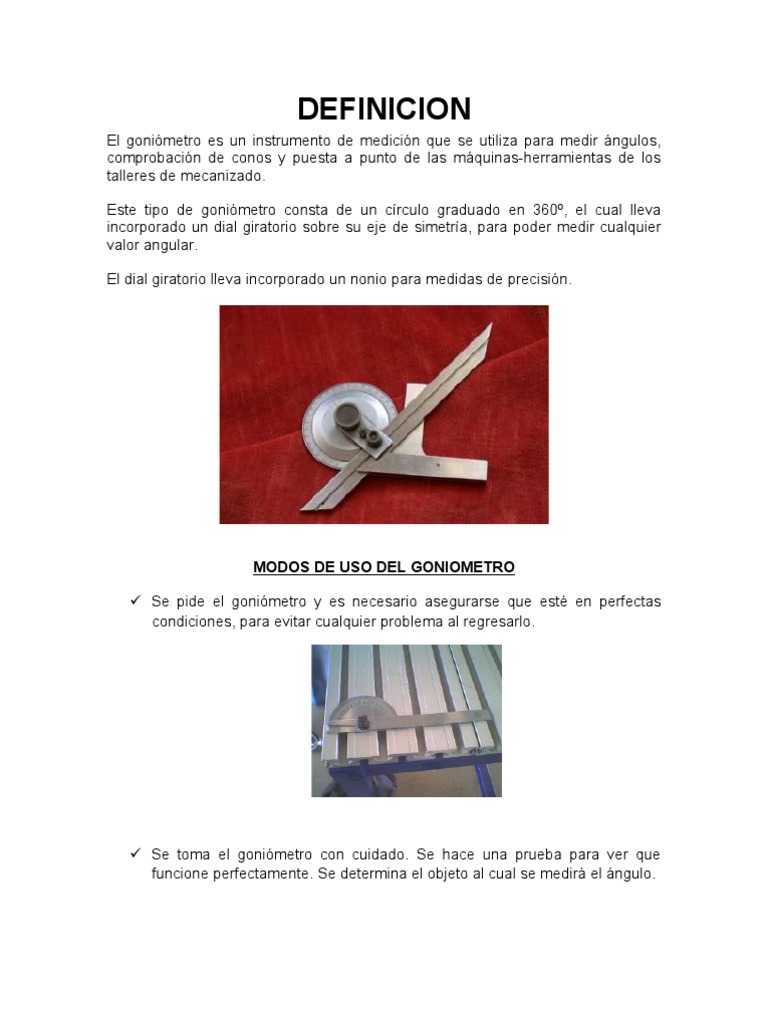 DEFINICION

El goniómetro es un instrumento de medición que se utiliza para medir ángulos, comprobación de conos y puesta a punto de las máquinas-herramientas de los talleres de mecanizado.

Este tipo de goniómetro consta de un círculo graduado en 360º, el cual lleva incorporado un dial giratorio sobre su eje de simetría, para poder medir cualquier valor angular.

El dial giratorio lleva incorporado un nonio para medidas de precisión.

MODOS DE USO DEL GONIOMETRO

✓ Se pide el goniómetro y es necesario asegurarse que esté en perfectas condiciones, para evitar cualquier problema al regresarlo.

✓ Se toma el goniómetro con cuidado. Se hace una prueba para ver que funcione perfectamente. Se determina el objeto al cual se medirá el ángulo.