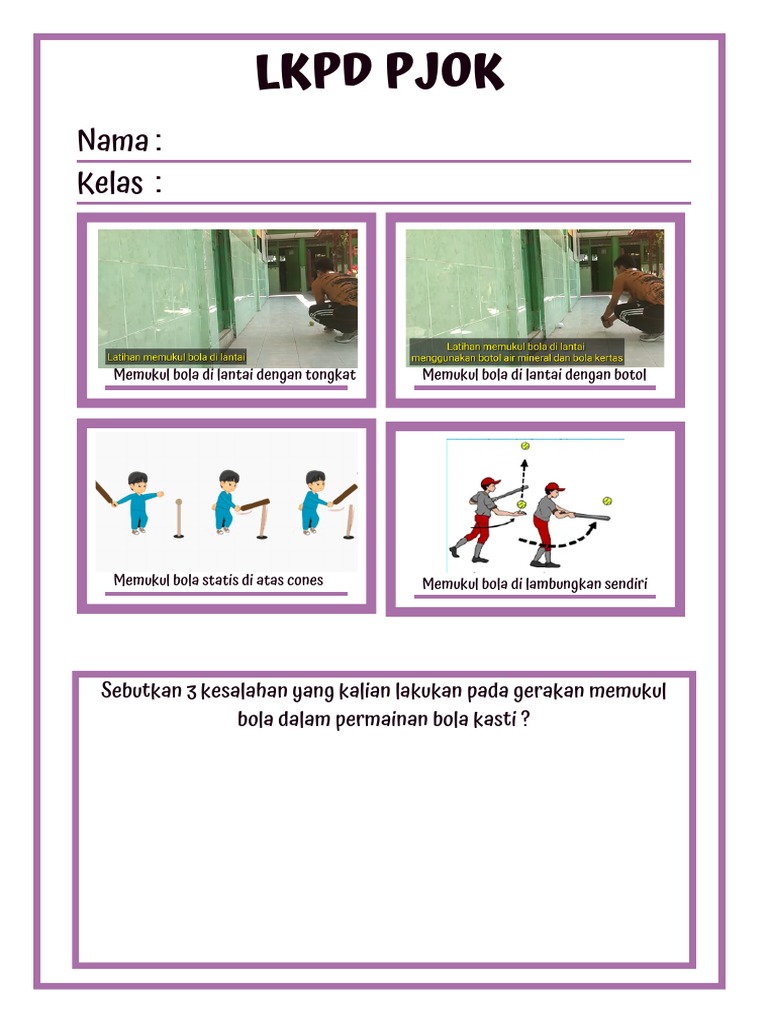 LKPD PJOK

Nama :

Kelas :

Latihan memukul bola di lantai

Memukul bola di lantai dengan tongkat

Latihan memukul bola di lantai menggunakan botol air mineral dan bola kertas

Memukul bola di lantai dengan botol

Memukul bola statis di atas cones

Memukul bola di lambungkan sendiri

Sebutkan 3 kesalahan yang kalian lakukan pada gerakan memukul bola dalam permainan bola kasti ?