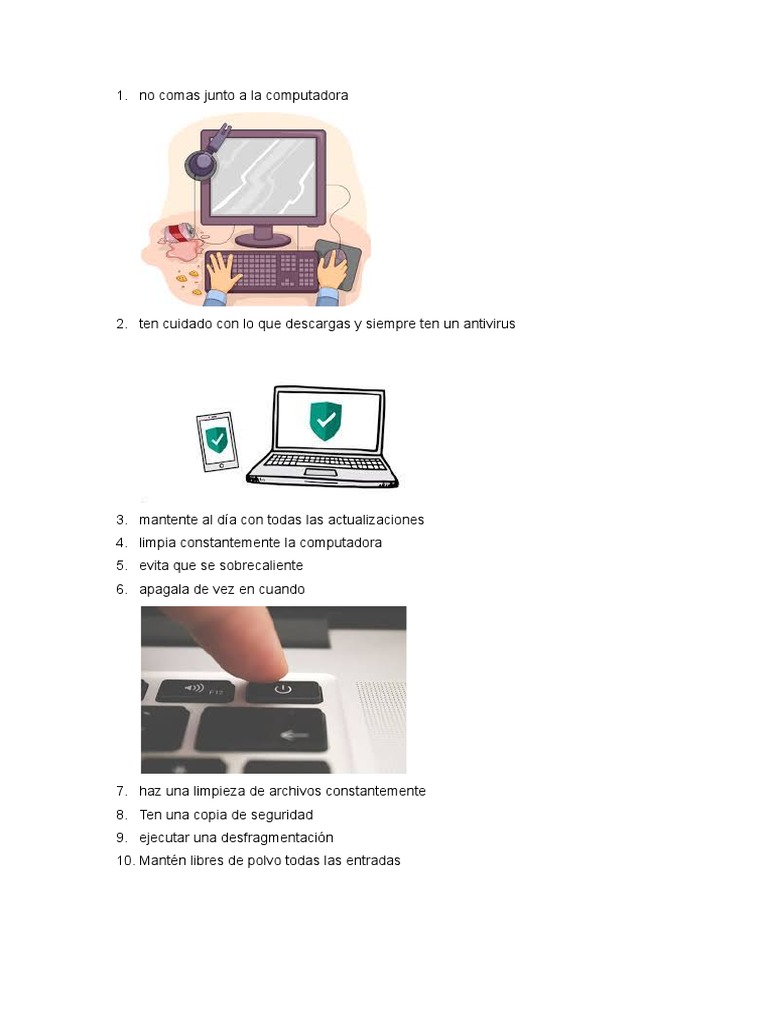 1. no comas junto a la computadora

2. ten cuidado con lo que descargas y siempre ten un antivirus

3. mantente al día con todas las actualizaciones
4. limpia constantemente la computadora
5. evita que se sobrecaliente
6. apagala de vez en cuando

F12

7. haz una limpieza de archivos constantemente
8. Ten una copia de seguridad
9. ejecutar una desfragmentación
10. Mantén libres de polvo todas las entradas