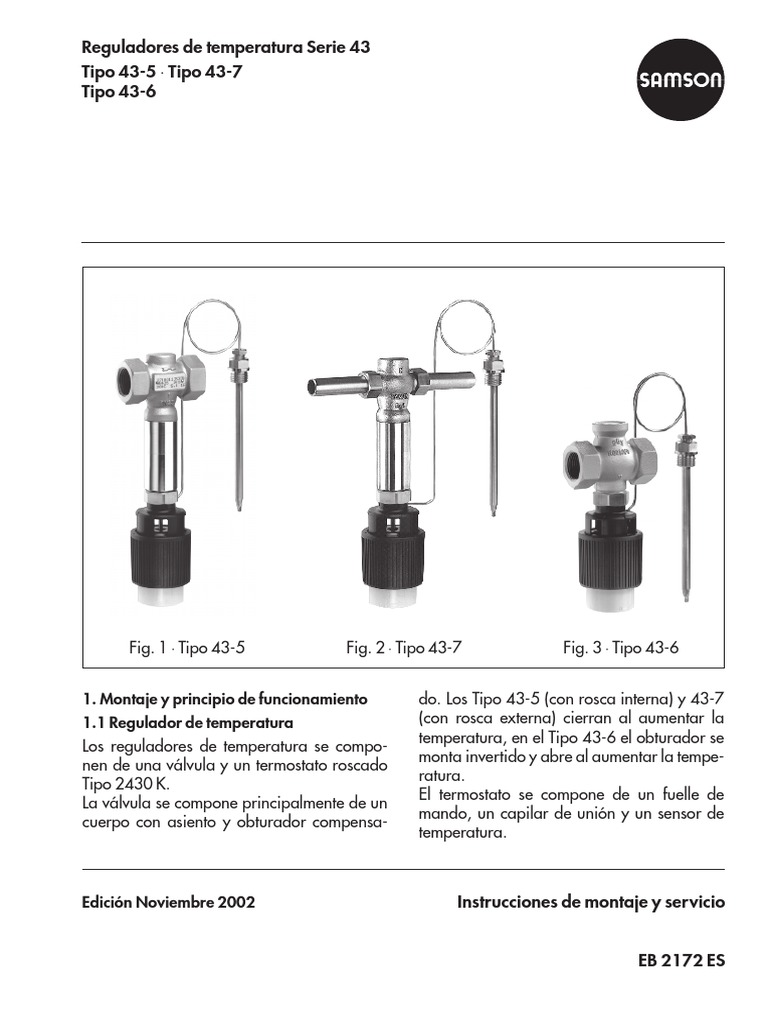 Reguladores de temperatura Serie 43
Tipo 43-5 · Tipo 43-7
Tipo 43-6

SAMSON

Fig. 1 · Tipo 43-5

Fig. 2 · Tipo 43-7

Fig. 3 · Tipo 43-6

1. Montaje y principio de funcionamiento

1.1 Regulador de temperatura

Los reguladores de temperatura se componen de una válvula y un termostato roscado Tipo 2430 K.
La válvula se compone principalmente de un cuerpo con asiento y obturador compensado. Los Tipo 43-5 (con rosca interna) y 43-7 (con rosca externa) cierran al aumentar la temperatura, en el Tipo 43-6 el obturador se monta invertido y abre al aumentar la temperatura.
El termostato se compone de un fuelle de mando, un capilar de unión y un sensor de temperatura.

Edición Noviembre 2002

Instrucciones de montaje y servicio

EB 2172 ES