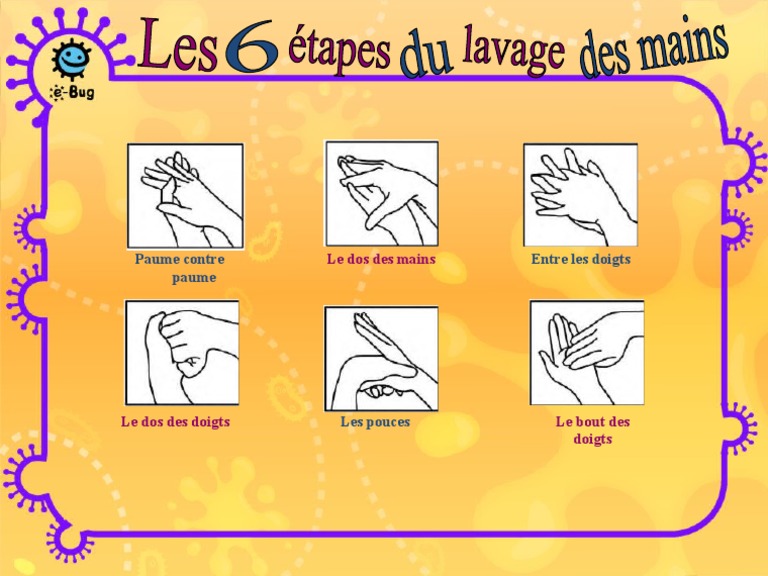 e-Bug

Les 6 étapes du lavage des mains

Paume contre paume

Le dos des mains

Entre les doigts

Le dos des doigts

Les pouces

Le bout des doigts