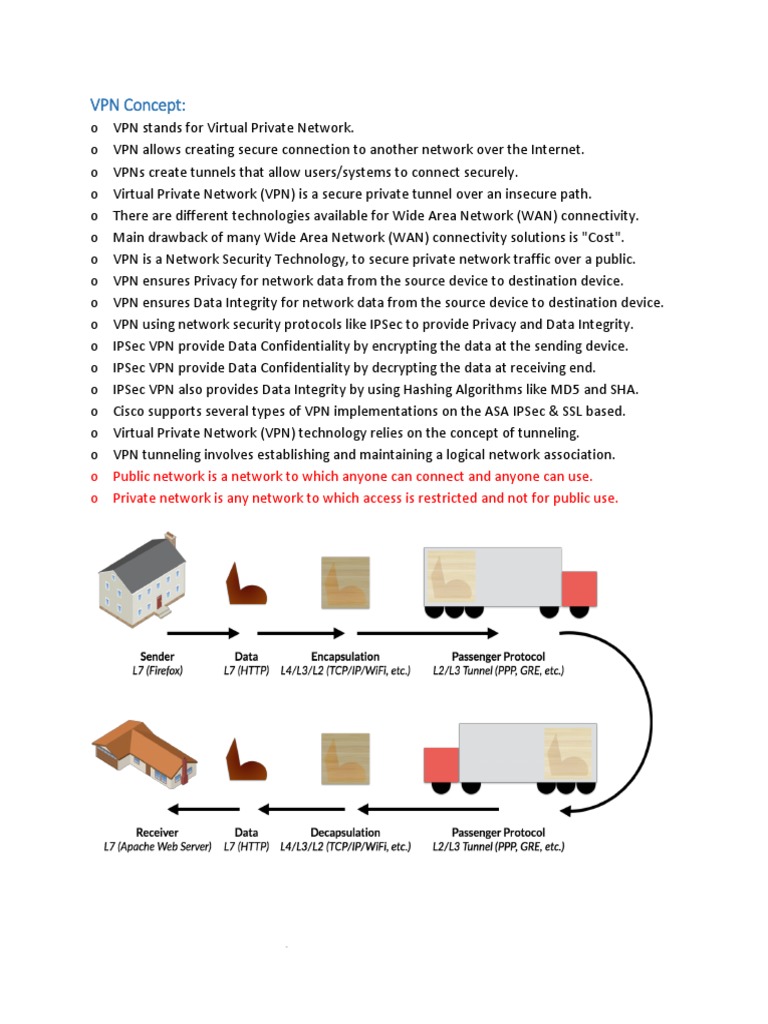 VPN Concept:

o VPN stands for Virtual Private Network.
o VPN allows creating secure connection to another network over the Internet.
o VPNs create tunnels that allow users/systems to connect securely.
o Virtual Private Network (VPN) is a secure private tunnel over an insecure path.
o There are different technologies available for Wide Area Network (WAN) connectivity.
o Main drawback of many Wide Area Network (WAN) connectivity solutions is "Cost".
o VPN is a Network Security Technology, to secure private network traffic over a public.
o VPN ensures Privacy for network data from the source device to destination device.
o VPN ensures Data Integrity for network data from the source device to destination device.
o VPN using network security protocols like IPSec to provide Privacy and Data Integrity.
o IPSec VPN provide Data Confidentiality by encrypting the data at the sending device.
o IPSec VPN provide Data Confidentiality by decrypting the data at receiving end.
o IPSec VPN also provides Data Integrity by using Hashing Algorithms like MD5 and SHA.
o Cisco supports several types of VPN implementations on the ASA IPSec & SSL based.
o Virtual Private Network (VPN) technology relies on the concept of tunneling.
o VPN tunneling involves establishing and maintaining a logical network association.
o Public network is a network to which anyone can connect and anyone can use.
o Private network is any network to which access is restricted and not for public use.

Sender
L7 (Firefox)
Data
L7 (HTTP)
Encapsulation
L4/L3/L2 (TCP/IP/WiFi, etc.)
Passenger Protocol
L2/L3 Tunnel (PPP, GRE, etc.)

Receiver
L7 (Apache Web Server)
Data
L7 (HTTP)
Decapsulation
L4/L3/L2 (TCP/IP/WiFi, etc.)
Passenger Protocol
L2/L3 Tunnel (PPP, GRE, etc.)