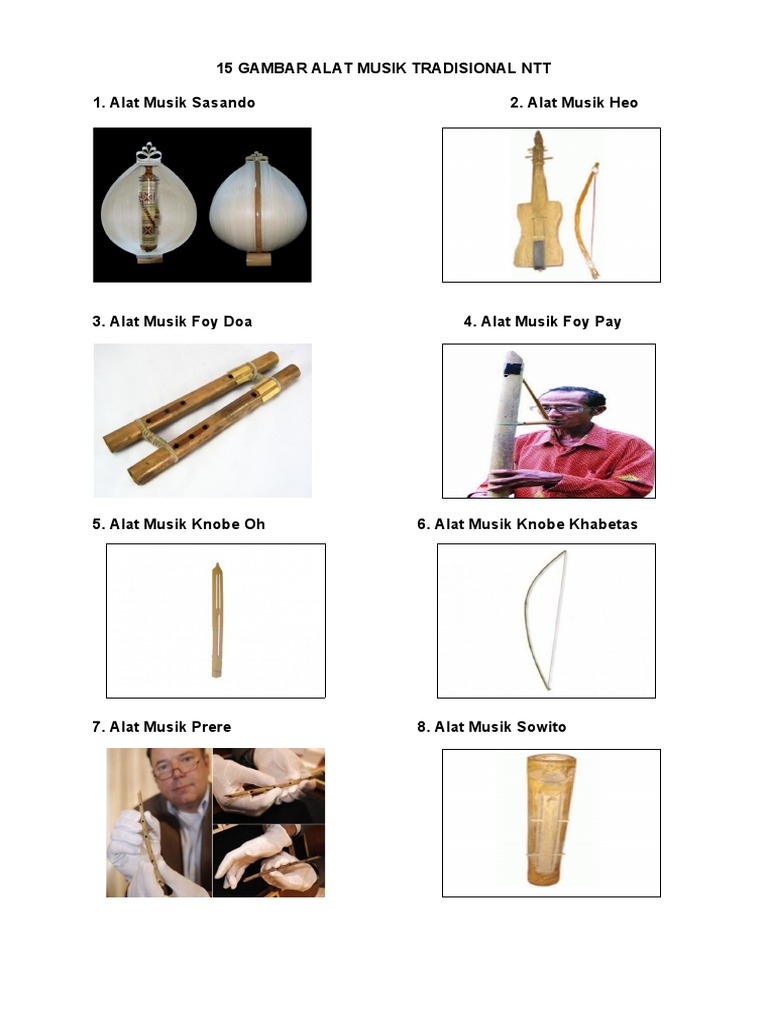 15 GAMBAR ALAT MUSIK TRADISIONAL NTT

1. Alat Musik Sasando

2. Alat Musik Heo

3. Alat Musik Foy Doa

4. Alat Musik Foy Pay

5. Alat Musik Knobe Oh

6. Alat Musik Knobe Khabetas

7. Alat Musik Prere

8. Alat Musik Sowito