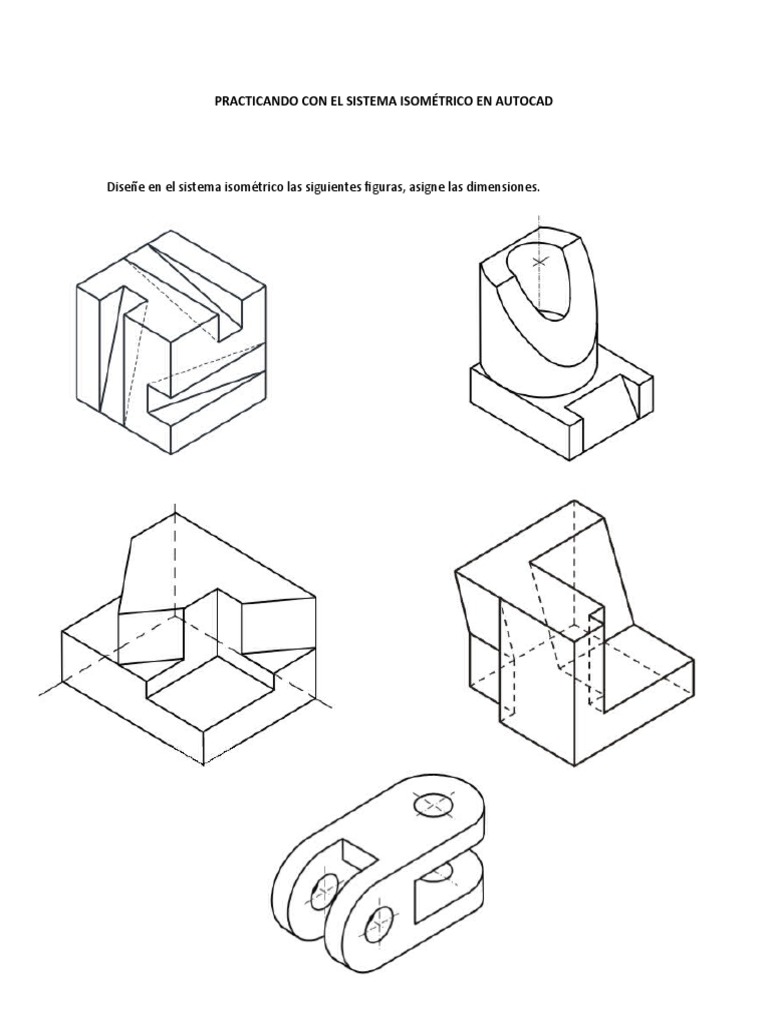 PRACTICANDO CON EL SISTEMA ISOMÉTRICO EN AUTOCAD

Diseñe en el sistema isométrico las siguientes figuras, asigne las dimensiones.