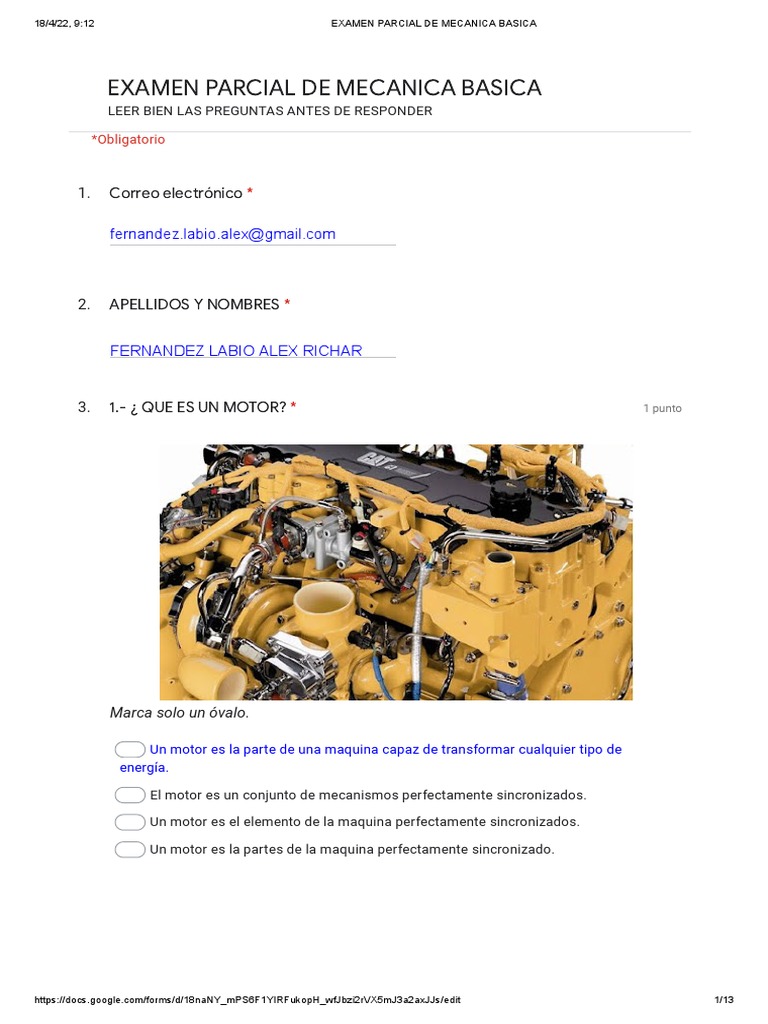 18/4/22, 9:12 EXAMEN PARCIAL DE MECANICA BASICA

EXAMEN PARCIAL DE MECANICA BASICA
LEER BIEN LAS PREGUNTAS ANTES DE RESPONDER

*Obligatorio

1. Correo electrónico *

fernandez.labio.alex@gmail.com

2. APELLIDOS Y NOMBRES *

FERNANDEZ LABIO ALEX RICHAR

3. 1.- ¿ QUE ES UN MOTOR? * 1 punto

CAT

Marca solo un óvalo.

Un motor es la parte de una maquina capaz de transformar cualquier tipo de energía.

El motor es un conjunto de mecanismos perfectamente sincronizados.

Un motor es el elemento de la maquina perfectamente sincronizados.

Un motor es la partes de la maquina perfectamente sincronizado.

https://docs.google.com/forms/d/18naNY_mPS6F1YIRFukopH_wfJbzi2rVX5mJ3a2axJJs/edit 1/13