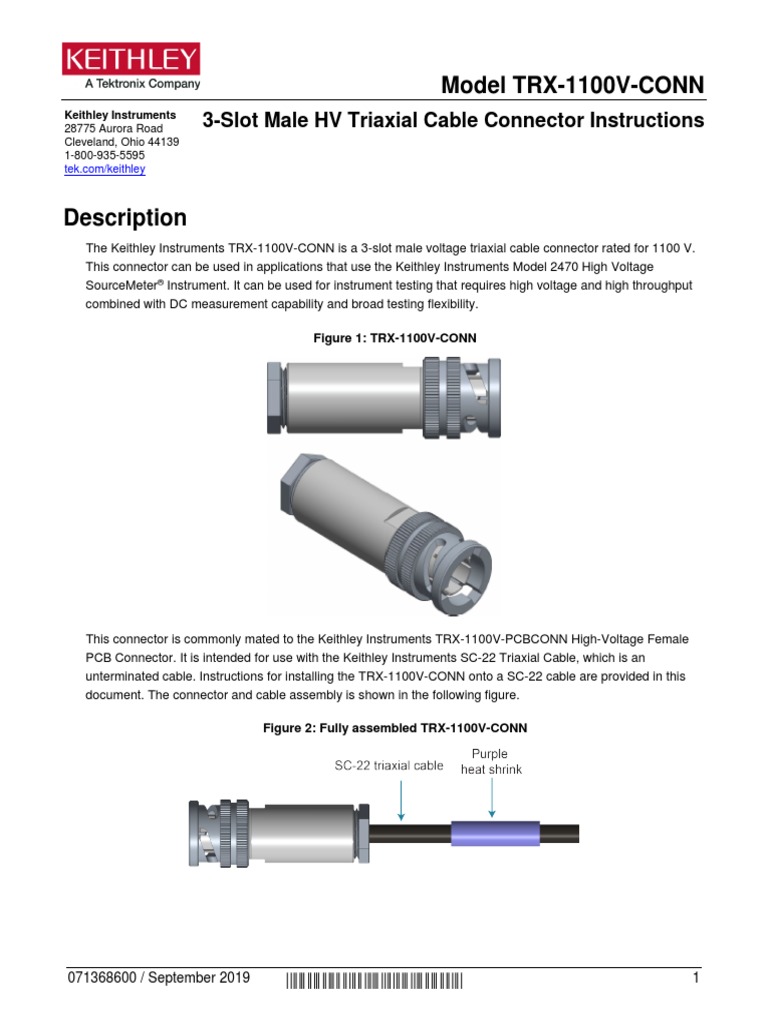 KEITHLEY
A Tektronix Company

Model TRX-1100V-CONN

Keithley Instruments
28775 Aurora Road
Cleveland, Ohio 44139
1-800-935-5595
tek.com/keithley

3-Slot Male HV Triaxial Cable Connector Instructions

Description

The Keithley Instruments TRX-1100V-CONN is a 3-slot male voltage triaxial cable connector rated for 1100 V. This connector can be used in applications that use the Keithley Instruments Model 2470 High Voltage SourceMeter® Instrument. It can be used for instrument testing that requires high voltage and high throughput combined with DC measurement capability and broad testing flexibility.

Figure 1: TRX-1100V-CONN

This connector is commonly mated to the Keithley Instruments TRX-1100V-PCBCONN High-Voltage Female PCB Connector. It is intended for use with the Keithley Instruments SC-22 Triaxial Cable, which is an unterminated cable. Instructions for installing the TRX-1100V-CONN onto a SC-22 cable are provided in this document. The connector and cable assembly is shown in the following figure.

Figure 2: Fully assembled TRX-1100V-CONN

SC-22 triaxial cable
Purple heat shrink

071368600 / September 2019

1