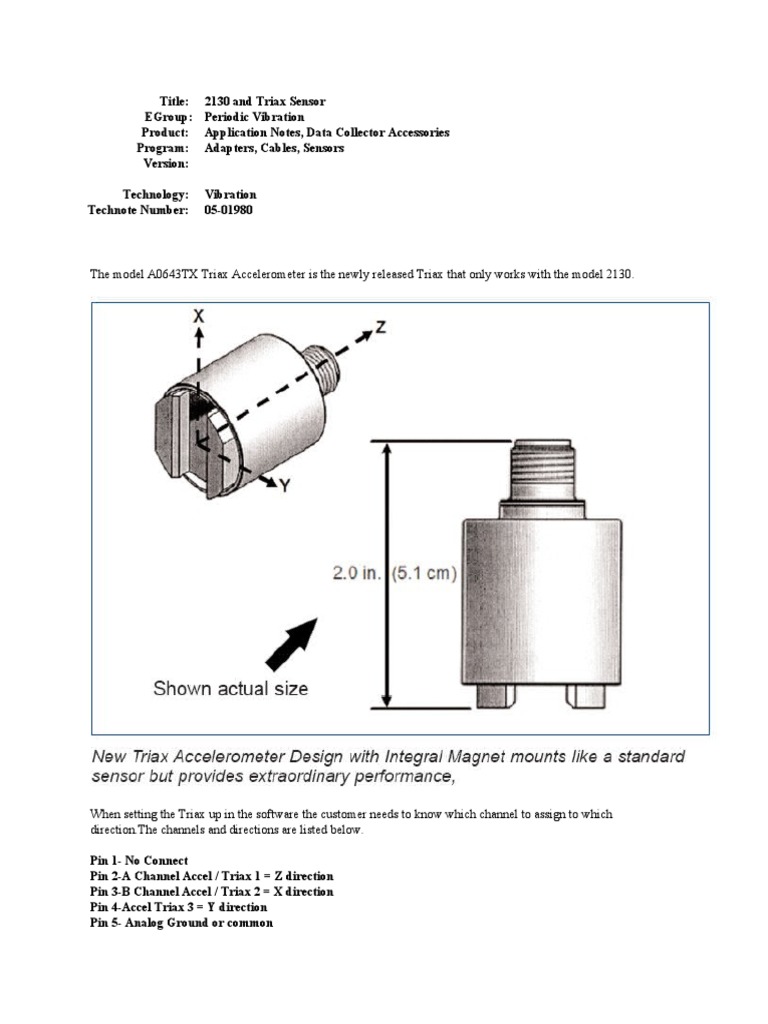 Title: 2130 and Triax Sensor
EGroup: Periodic Vibration
Product: Application Notes, Data Collector Accessories
Program: Adapters, Cables, Sensors
Version:

Technology: Vibration
Technote Number: 05-01980

The model A0643TX Triax Accelerometer is the newly released Triax that only works with the model 2130.

X
Z
Y
2.0 in. (5.1 cm)
Shown actual size

New Triax Accelerometer Design with Integral Magnet mounts like a standard sensor but provides extraordinary performance,

When setting the Triax up in the software the customer needs to know which channel to assign to which direction.The channels and directions are listed below.

Pin 1- No Connect
Pin 2-A Channel Accel / Triax 1 = Z direction
Pin 3-B Channel Accel / Triax 2 = X direction
Pin 4-Accel Triax 3 = Y direction
Pin 5- Analog Ground or common