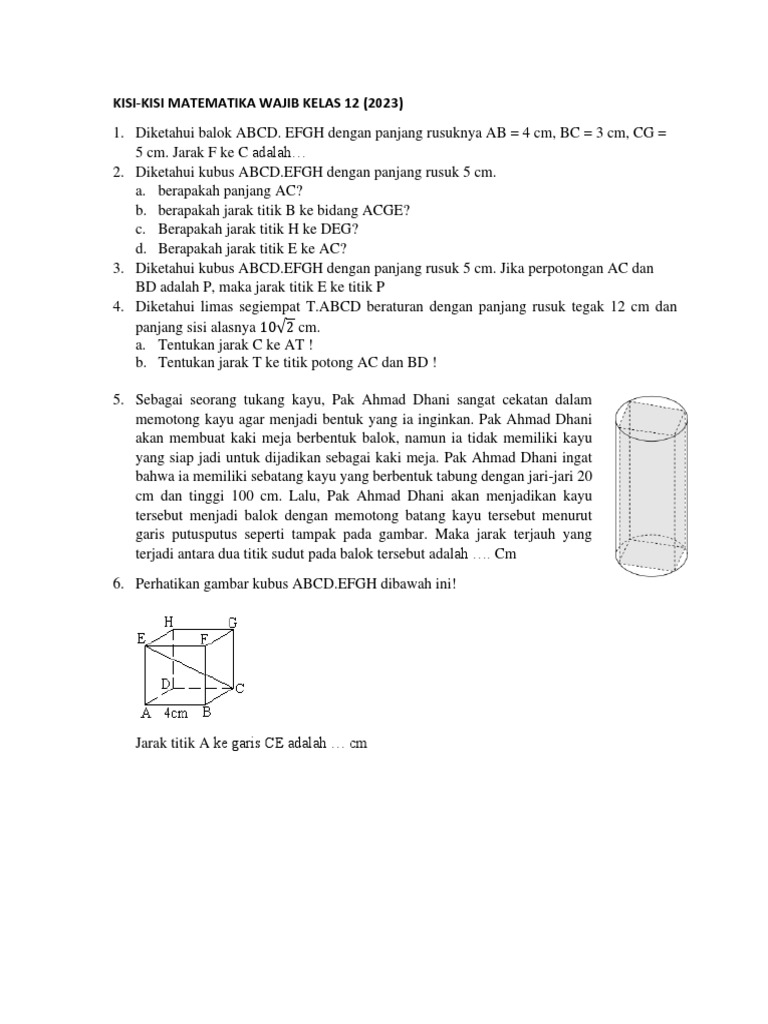 KISI-KISI MATEMATIKA WAJIB KELAS 12 (2023)

1. Diketahui balok ABCD. EFGH dengan panjang rusuknya AB = 4 cm, BC = 3 cm, CG = 5 cm. Jarak F ke C adalah…
2. Diketahui kubus ABCD.EFGH dengan panjang rusuk 5 cm.
a. berapakah panjang AC?
b. berapakah jarak titik B ke bidang ACGE?
c. Berapakah jarak titik H ke DEG?
d. Berapakah jarak titik E ke AC?
3. Diketahui kubus ABCD.EFGH dengan panjang rusuk 5 cm. Jika perpotongan AC dan BD adalah P, maka jarak titik E ke titik P
4. Diketahui limas segiempat T.ABCD beraturan dengan panjang rusuk tegak 12 cm dan panjang sisi alasnya $10\sqrt{2}$ cm.
a. Tentukan jarak C ke AT !
b. Tentukan jarak T ke titik potong AC dan BD !

5. Sebagai seorang tukang kayu, Pak Ahmad Dhani sangat cekatan dalam memotong kayu agar menjadi bentuk yang ia inginkan. Pak Ahmad Dhani akan membuat kaki meja berbentuk balok, namun ia tidak memiliki kayu yang siap jadi untuk dijadikan sebagai kaki meja. Pak Ahmad Dhani ingat bahwa ia memiliki sebatang kayu yang berbentuk tabung dengan jari-jari 20 cm dan tinggi 100 cm. Lalu, Pak Ahmad Dhani akan menjadikan kayu tersebut menjadi balok dengan memotong batang kayu tersebut menurut garis putusputus seperti tampak pada gambar. Maka jarak terjauh yang terjadi antara dua titik sudut pada balok tersebut adalah …. Cm

6. Perhatikan gambar kubus ABCD.EFGH dibawah ini!

H G
E F
D C
A 4cm B

Jarak titik A ke garis CE adalah … cm