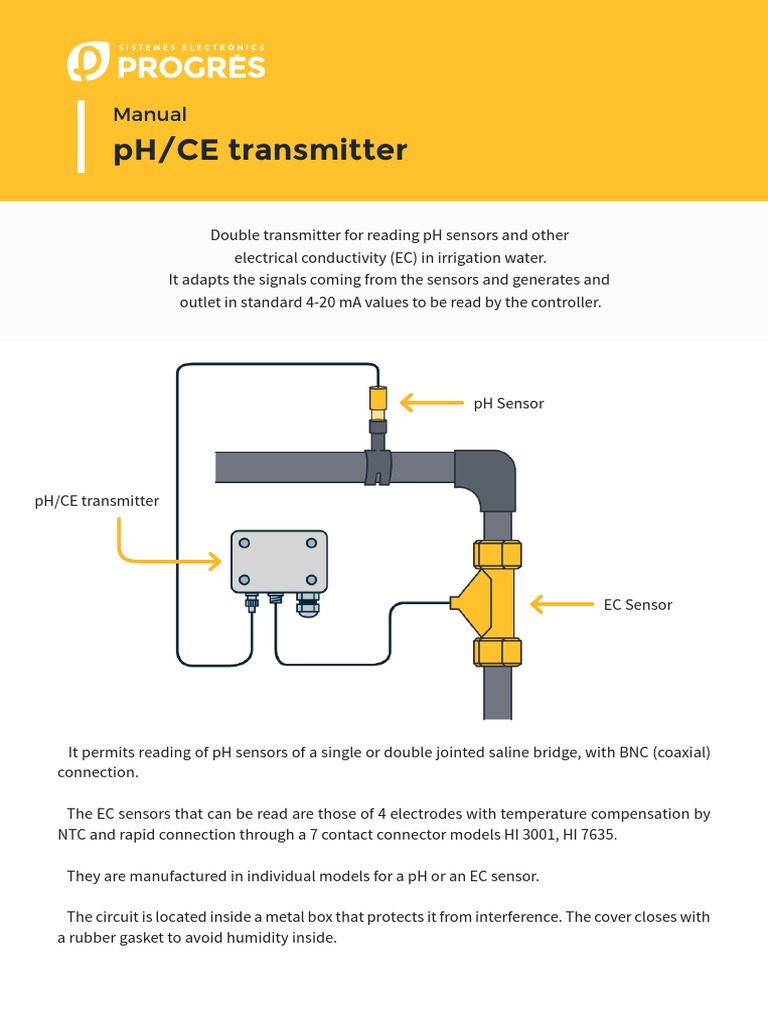 SISTEMES ELECTRÒNICS
PROGRÉS

Manual
pH/CE transmitter

Double transmitter for reading pH sensors and other electrical conductivity (EC) in irrigation water.
It adapts the signals coming from the sensors and generates and outlet in standard 4-20 mA values to be read by the controller.

pH Sensor

pH/CE transmitter

EC Sensor

It permits reading of pH sensors of a single or double jointed saline bridge, with BNC (coaxial) connection.

The EC sensors that can be read are those of 4 electrodes with temperature compensation by NTC and rapid connection through a 7 contact connector models HI 3001, HI 7635.

They are manufactured in individual models for a pH or an EC sensor.

The circuit is located inside a metal box that protects it from interference. The cover closes with a rubber gasket to avoid humidity inside.