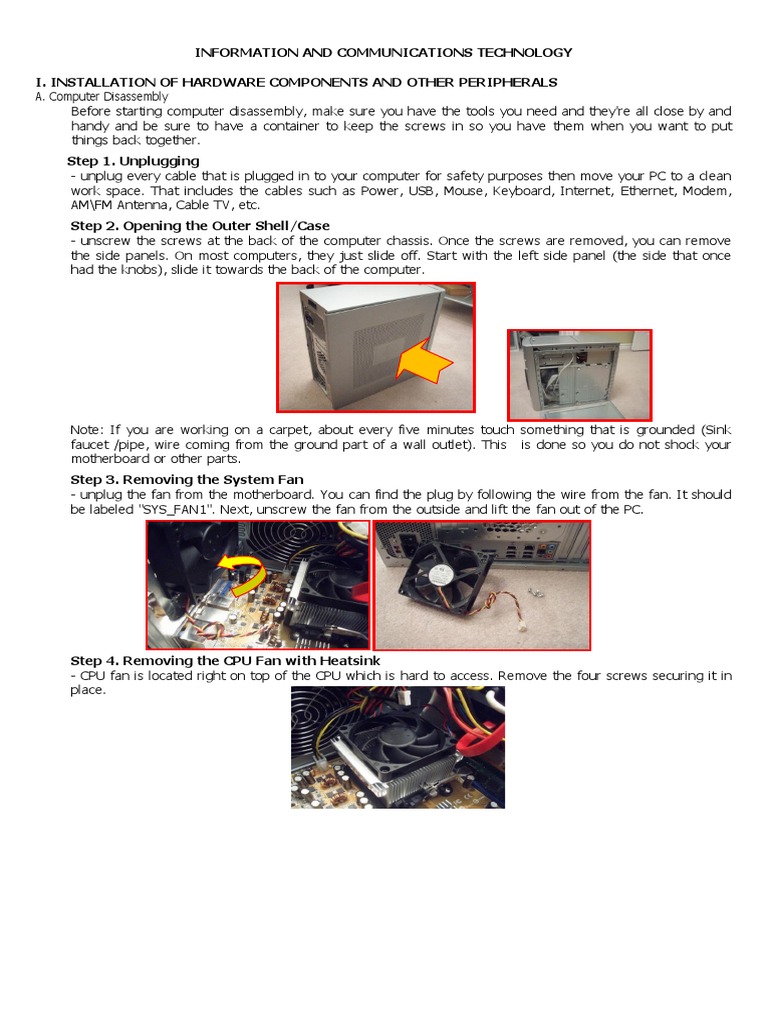 INFORMATION AND COMMUNICATIONS TECHNOLOGY

I. INSTALLATION OF HARDWARE COMPONENTS AND OTHER PERIPHERALS

A. Computer Disassembly

Before starting computer disassembly, make sure you have the tools you need and they're all close by and handy and be sure to have a container to keep the screws in so you have them when you want to put things back together.

Step 1. Unplugging

- unplug every cable that is plugged in to your computer for safety purposes then move your PC to a clean work space. That includes the cables such as Power, USB, Mouse, Keyboard, Internet, Ethernet, Modem, AM\FM Antenna, Cable TV, etc.

Step 2. Opening the Outer Shell/Case

- unscrew the screws at the back of the computer chassis. Once the screws are removed, you can remove the side panels. On most computers, they just slide off. Start with the left side panel (the side that once had the knobs), slide it towards the back of the computer.

Note: If you are working on a carpet, about every five minutes touch something that is grounded (Sink faucet /pipe, wire coming from the ground part of a wall outlet). This is done so you do not shock your motherboard or other parts.

Step 3. Removing the System Fan

- unplug the fan from the motherboard. You can find the plug by following the wire from the fan. It should be labeled "SYS_FAN1". Next, unscrew the fan from the outside and lift the fan out of the PC.

Step 4. Removing the CPU Fan with Heatsink

- CPU fan is located right on top of the CPU which is hard to access. Remove the four screws securing it in place.