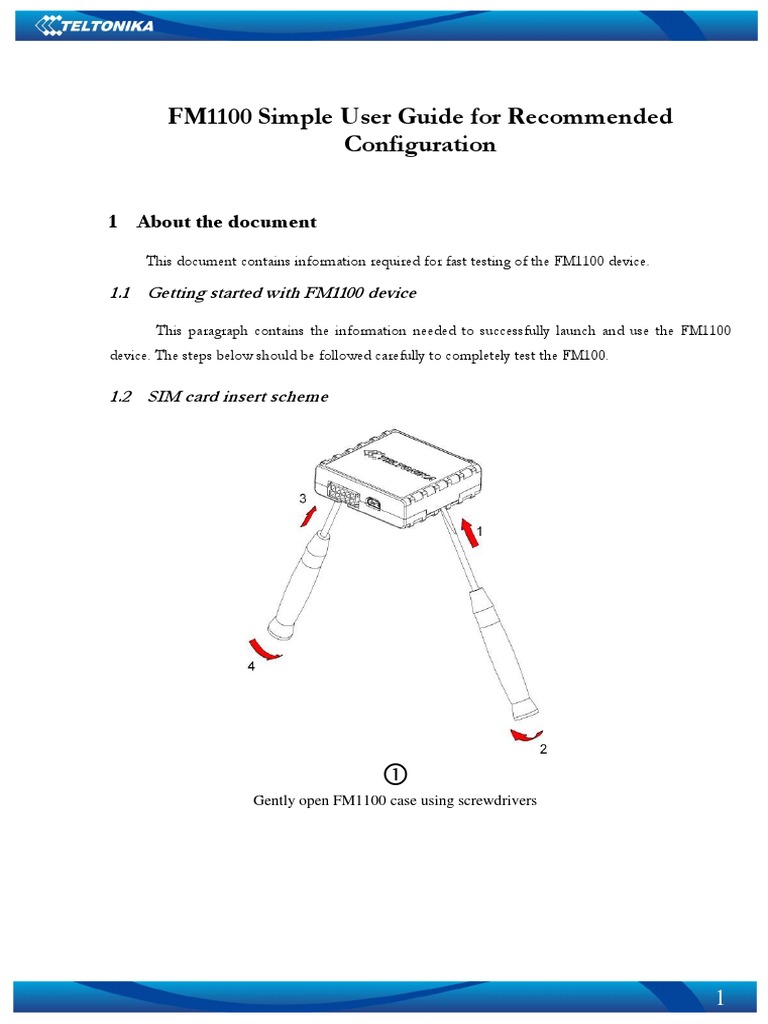 TELTONIKA

FM1100 Simple User Guide for Recommended Configuration

1 About the document

This document contains information required for fast testing of the FM1100 device.

1.1 Getting started with FM1100 device

This paragraph contains the information needed to successfully launch and use the FM1100 device. The steps below should be followed carefully to completely test the FM100.

1.2 SIM card insert scheme

3

1

4

2

①

Gently open FM1100 case using screwdrivers

1