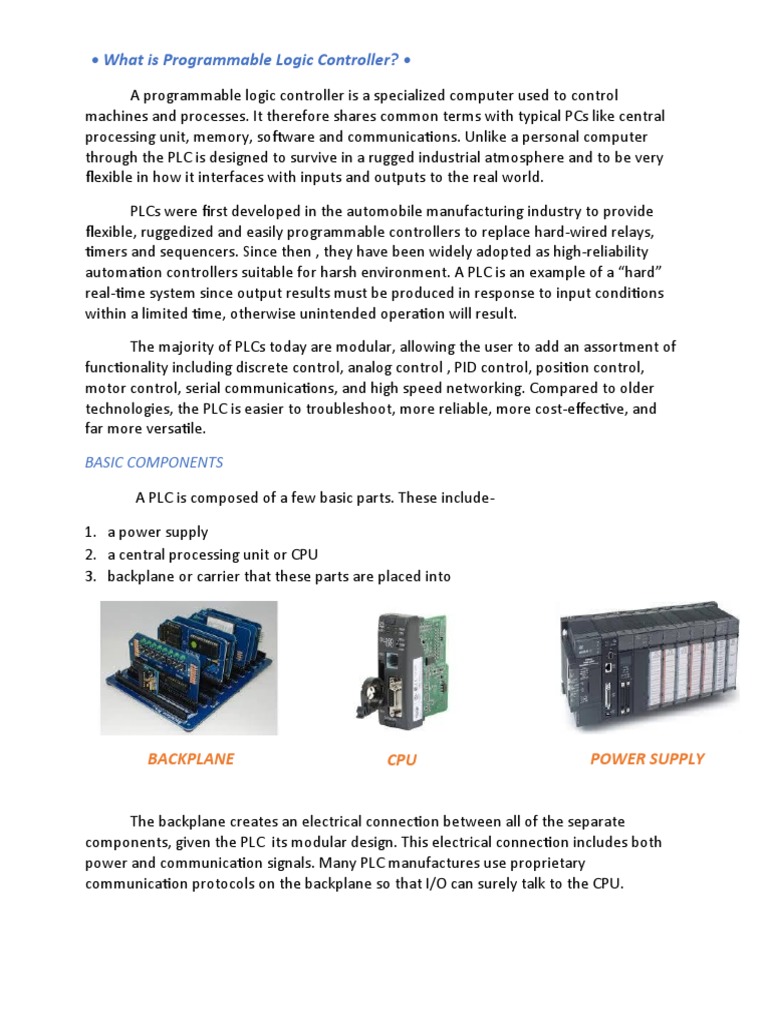 • What is Programmable Logic Controller? •

A programmable logic controller is a specialized computer used to control machines and processes. It therefore shares common terms with typical PCs like central processing unit, memory, software and communications. Unlike a personal computer through the PLC is designed to survive in a rugged industrial atmosphere and to be very flexible in how it interfaces with inputs and outputs to the real world.

PLCs were first developed in the automobile manufacturing industry to provide flexible, ruggedized and easily programmable controllers to replace hard-wired relays, timers and sequencers. Since then , they have been widely adopted as high-reliability automation controllers suitable for harsh environment. A PLC is an example of a "hard" real-time system since output results must be produced in response to input conditions within a limited time, otherwise unintended operation will result.

The majority of PLCs today are modular, allowing the user to add an assortment of functionality including discrete control, analog control , PID control, position control, motor control, serial communications, and high speed networking. Compared to older technologies, the PLC is easier to troubleshoot, more reliable, more cost-effective, and far more versatile.

BASIC COMPONENTS

A PLC is composed of a few basic parts. These include-

1. a power supply
2. a central processing unit or CPU
3. backplane or carrier that these parts are placed into

BACKPLANE

CPU

POWER SUPPLY

The backplane creates an electrical connection between all of the separate components, given the PLC its modular design. This electrical connection includes both power and communication signals. Many PLC manufactures use proprietary communication protocols on the backplane so that I/O can surely talk to the CPU.