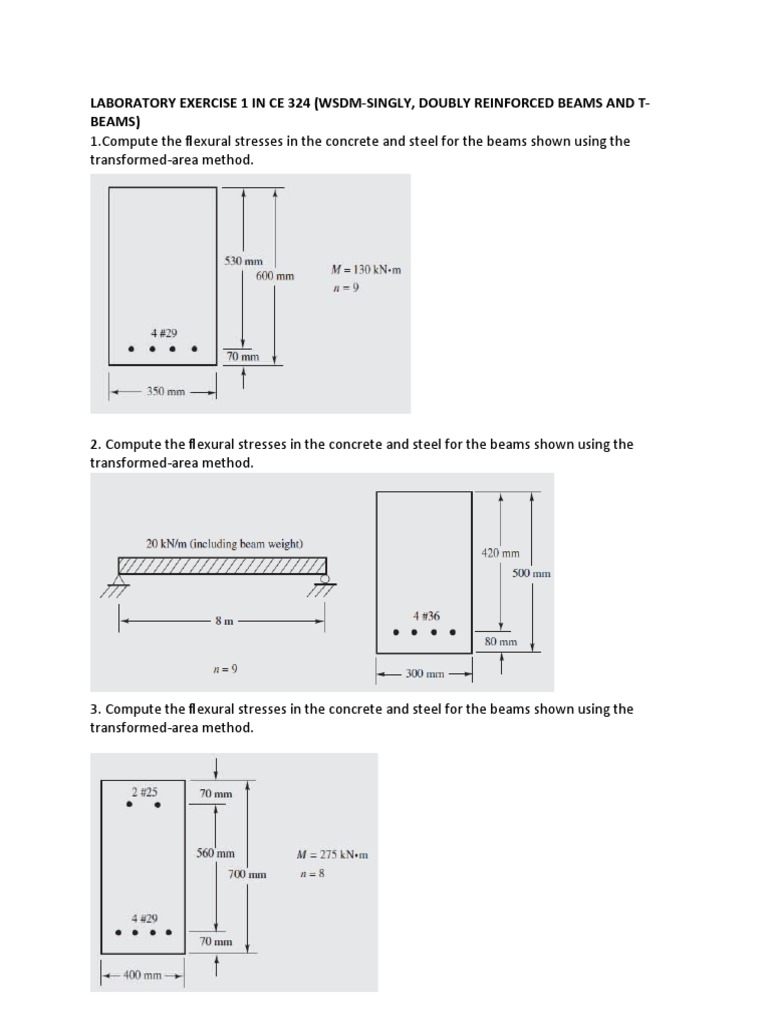 LABORATORY EXERCISE 1 IN CE 324 (WSDM-SINGLY, DOUBLY REINFORCED BEAMS AND T-BEAMS)

1.Compute the flexural stresses in the concrete and steel for the beams shown using the transformed-area method.

530 mm
600 mm
$M = 130$ kN•m
$n = 9$
4 #29
70 mm
350 mm

2. Compute the flexural stresses in the concrete and steel for the beams shown using the transformed-area method.

20 kN/m (including beam weight)
8 m
$n = 9$
420 mm
500 mm
4 #36
80 mm
300 mm

3. Compute the flexural stresses in the concrete and steel for the beams shown using the transformed-area method.

2 #25
70 mm
560 mm
700 mm
$M = 275$ kN•m
$n = 8$
4 #29
70 mm
400 mm