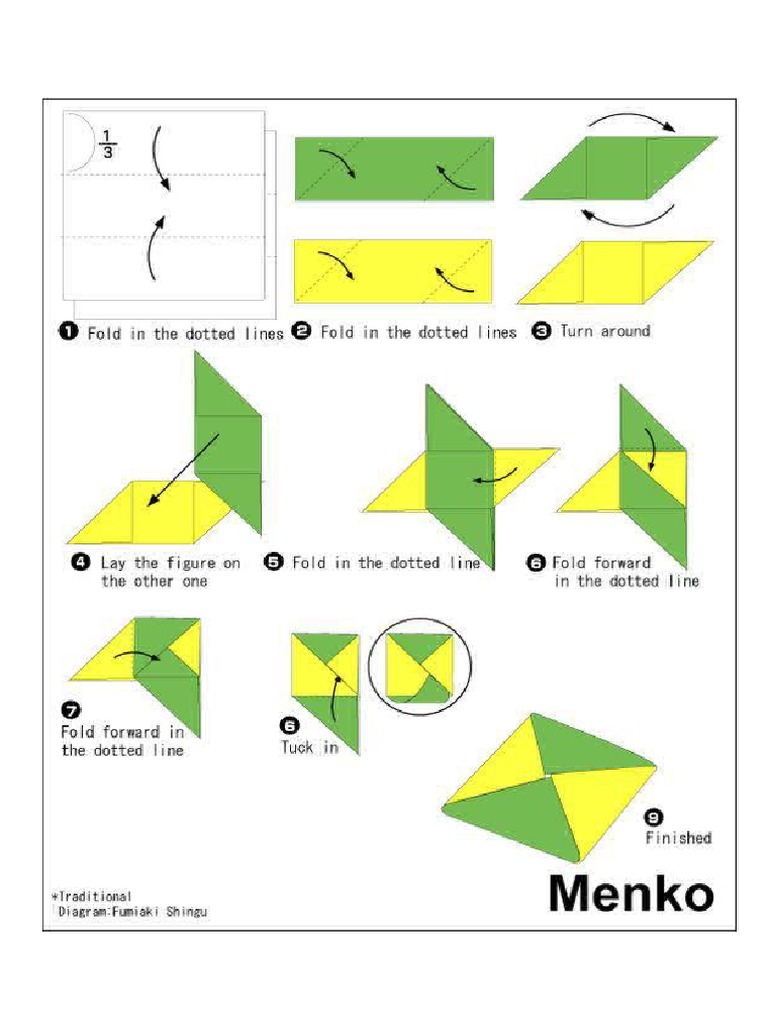 $\frac{1}{3}$

❶ Fold in the dotted lines ❷ Fold in the dotted lines ❸ Turn around

❹ Lay the figure on the other one

❺ Fold in the dotted line

❻ Fold forward in the dotted line

❼ Fold forward in the dotted line

❻ Tuck in

❾ Finished

*Traditional
Diagram:Fumiaki Shingu

Menko