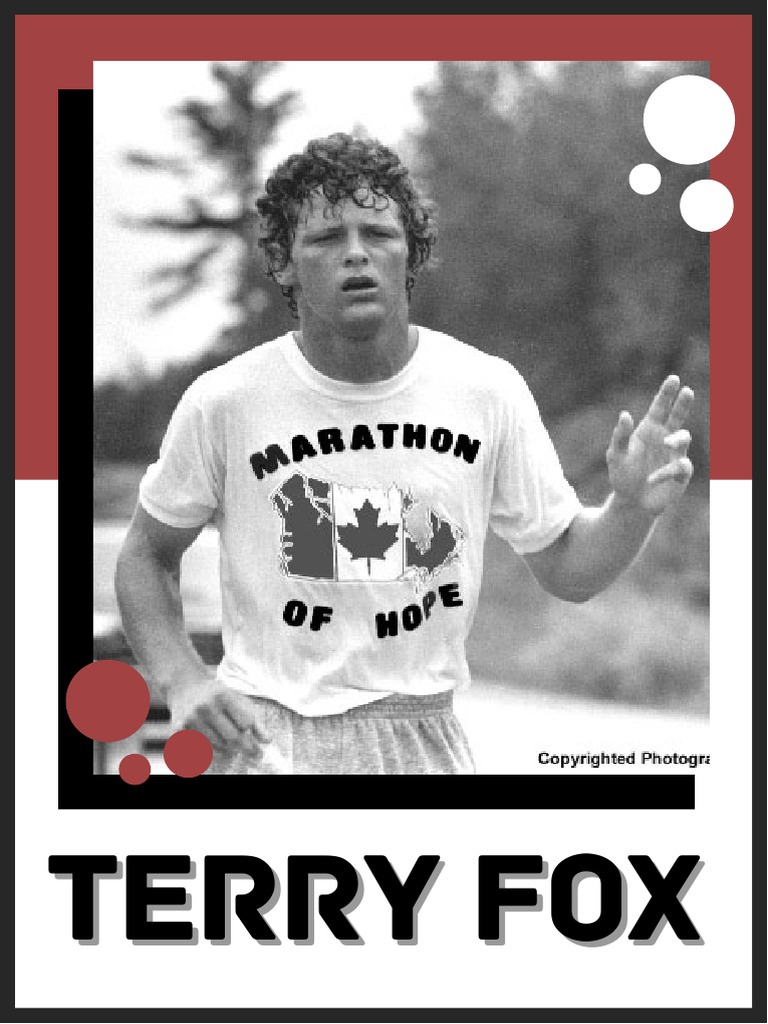 MARATHON

OF HOPE

Copyrighted Photogra

TERRY FOX