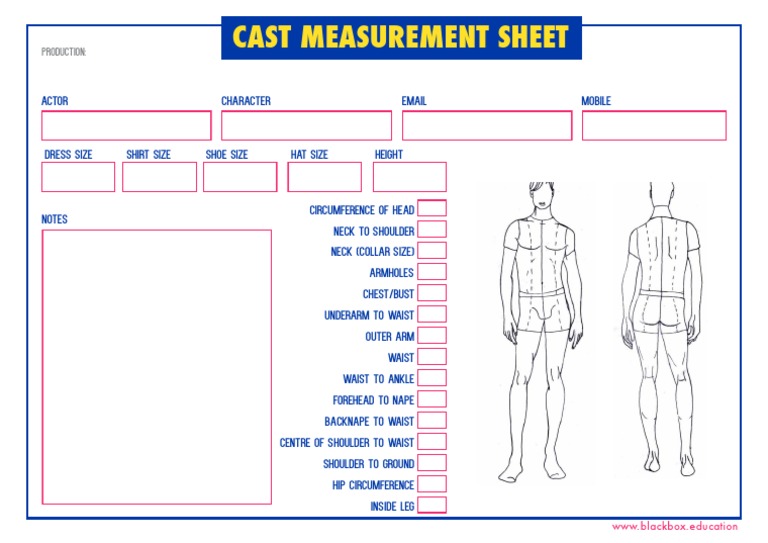 CAST MEASUREMENT SHEET

PRODUCTION:

ACTOR

CHARACTER

EMAIL

MOBILE

DRESS SIZE

SHIRT SIZE

SHOE SIZE

HAT SIZE

HEIGHT

NOTES

CIRCUMFERENCE OF HEAD
NECK TO SHOULDER
NECK (COLLAR SIZE)
ARMHOLES
CHEST/BUST
UNDERARM TO WAIST
OUTER ARM
WAIST
WAIST TO ANKLE
FOREHEAD TO NAPE
BACKNAPE TO WAIST
CENTRE OF SHOULDER TO WAIST
SHOULDER TO GROUND
HIP CIRCUMFERENCE
INSIDE LEG

www.blackbox.education