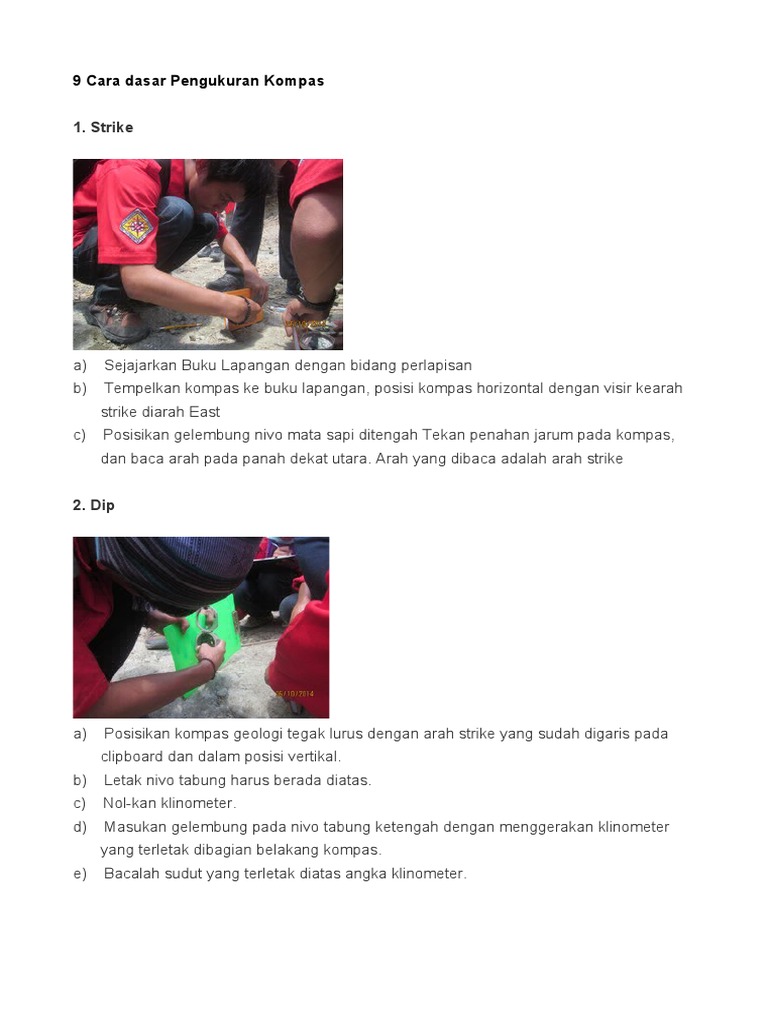 9 Cara dasar Pengukuran Kompas

1. Strike

a) Sejajarkan Buku Lapangan dengan bidang perlapisan
b) Tempelkan kompas ke buku lapangan, posisi kompas horizontal dengan visir kearah strike diarah East
c) Posisikan gelembung nivo mata sapi ditengah Tekan penahan jarum pada kompas, dan baca arah pada panah dekat utara. Arah yang dibaca adalah arah strike

2. Dip

a) Posisikan kompas geologi tegak lurus dengan arah strike yang sudah digaris pada clipboard dan dalam posisi vertikal.
b) Letak nivo tabung harus berada diatas.
c) Nol-kan klinometer.
d) Masukan gelembung pada nivo tabung ketengah dengan menggerakan klinometer yang terletak dibagian belakang kompas.
e) Bacalah sudut yang terletak diatas angka klinometer.